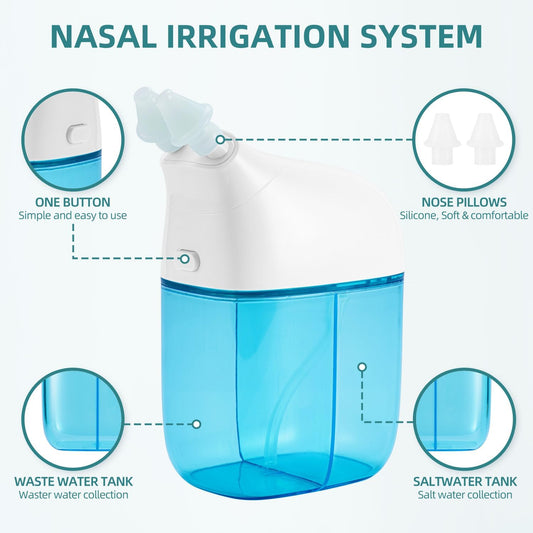 NASAL IRRIGATION SYSTEM

ONE BUTTON
Simple and easy to use

NOSE PILLOWS
Silicone, Soft & comfortable

WASTE WATER TANK
Waster water collection

SALTWATER TANK
Salt water collection