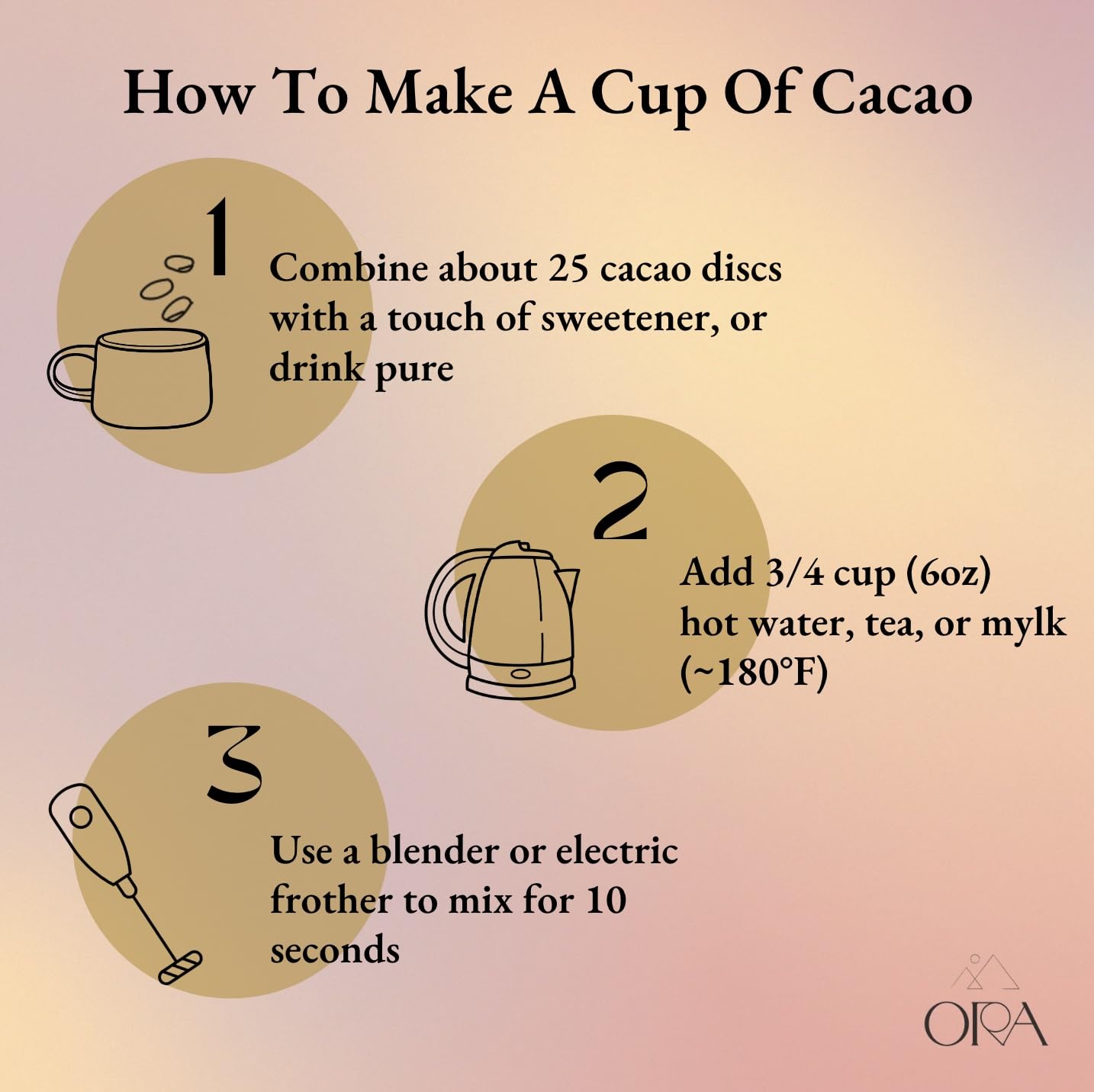 How To Make A Cup Of Cacao

1

Combine about 25 cacao discs with a touch of sweetener, or drink pure

2

Add 3/4 cup (6oz) hot water, tea, or mylk (~180°F)

3

Use a blender or electric frother to mix for 10 seconds

ORA