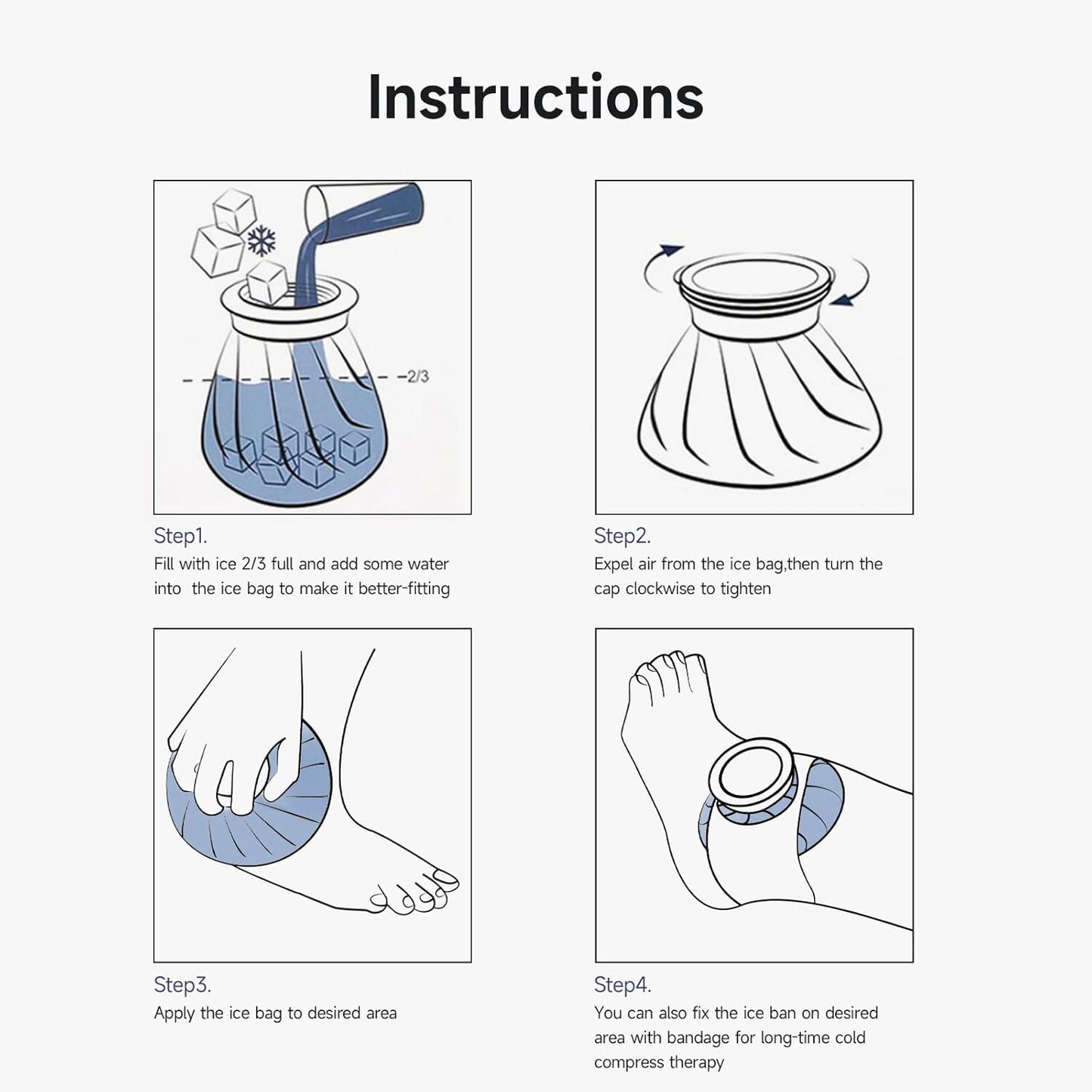 Instructions

2/3

Step1.
Fill with ice 2/3 full and add some water into  the ice bag to make it better-fitting

Step2.
Expel air from the ice bag,then turn the cap clockwise to tighten

Step3.
Apply the ice bag to desired area

Step4.
You can also fix the ice ban on desired area with bandage for long-time cold compress therapy