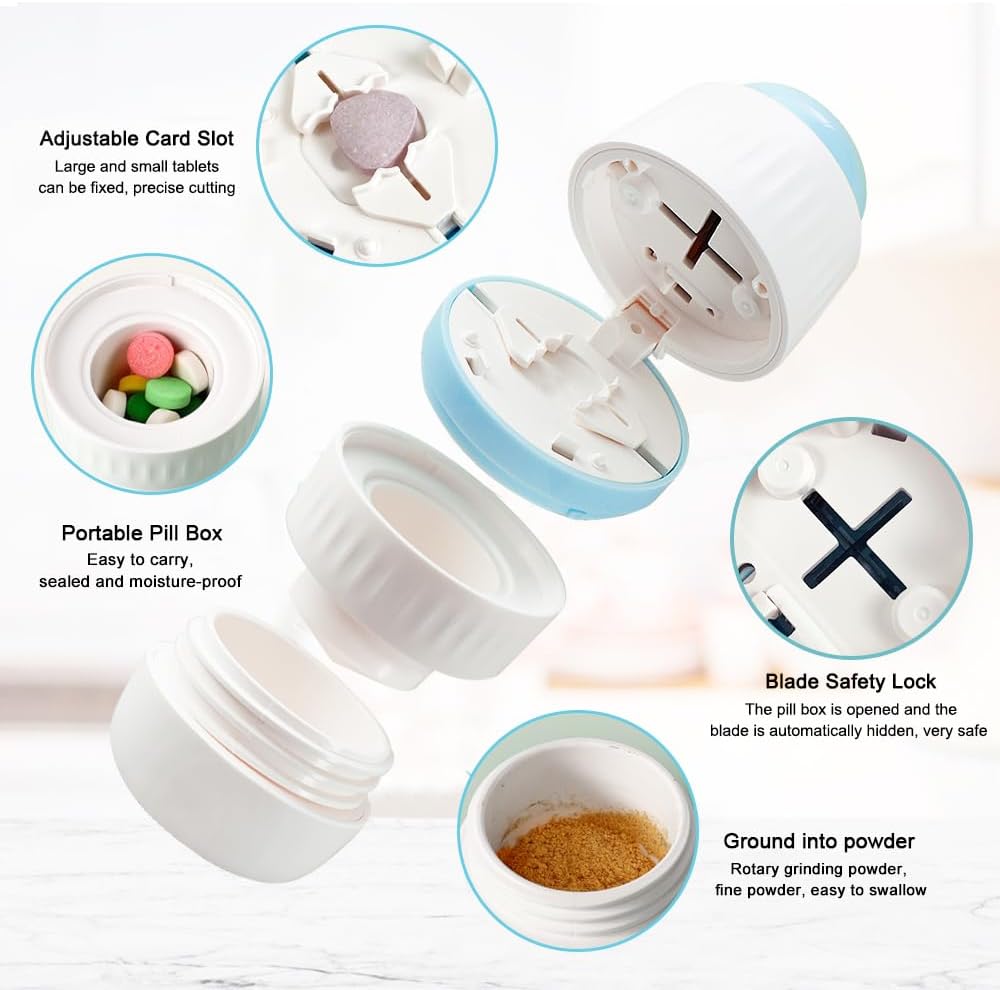 Adjustable Card Slot
Large and small tablets can be fixed, precise cutting

Portable Pill Box
Easy to carry, sealed and moisture-proof

Blade Safety Lock
The pill box is opened and the blade is automatically hidden, very safe

Ground into powder
Rotary grinding powder, fine powder, easy to swallow