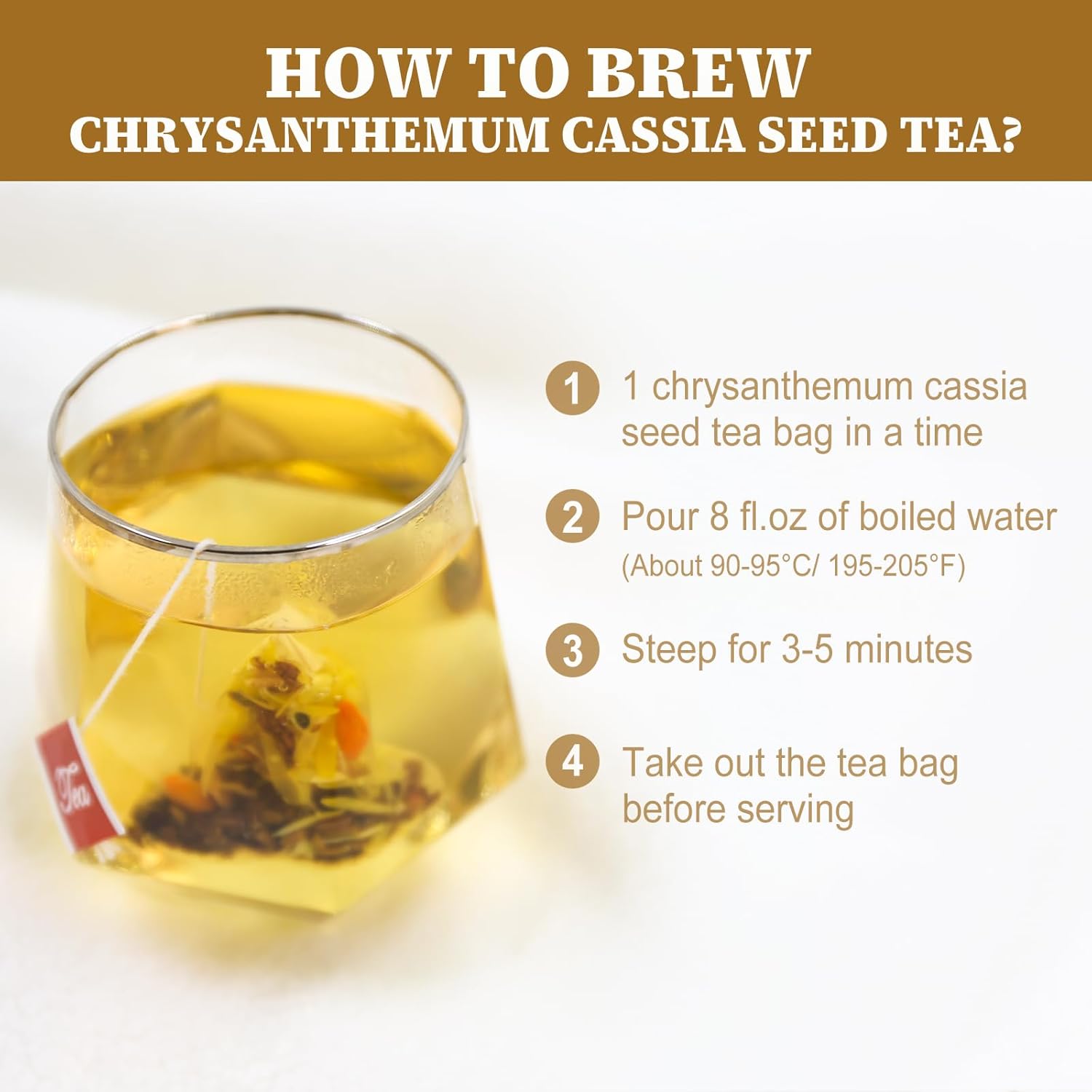 HOW TO BREW
CHRYSANTHEMUM CASSIA SEED TEA?

Tea

1 1 chrysanthemum cassia seed tea bag in a time

2 Pour 8 fl.oz of boiled water (About 90-95°C/ 195-205°F)

3 Steep for 3-5 minutes

4 Take out the tea bag before serving