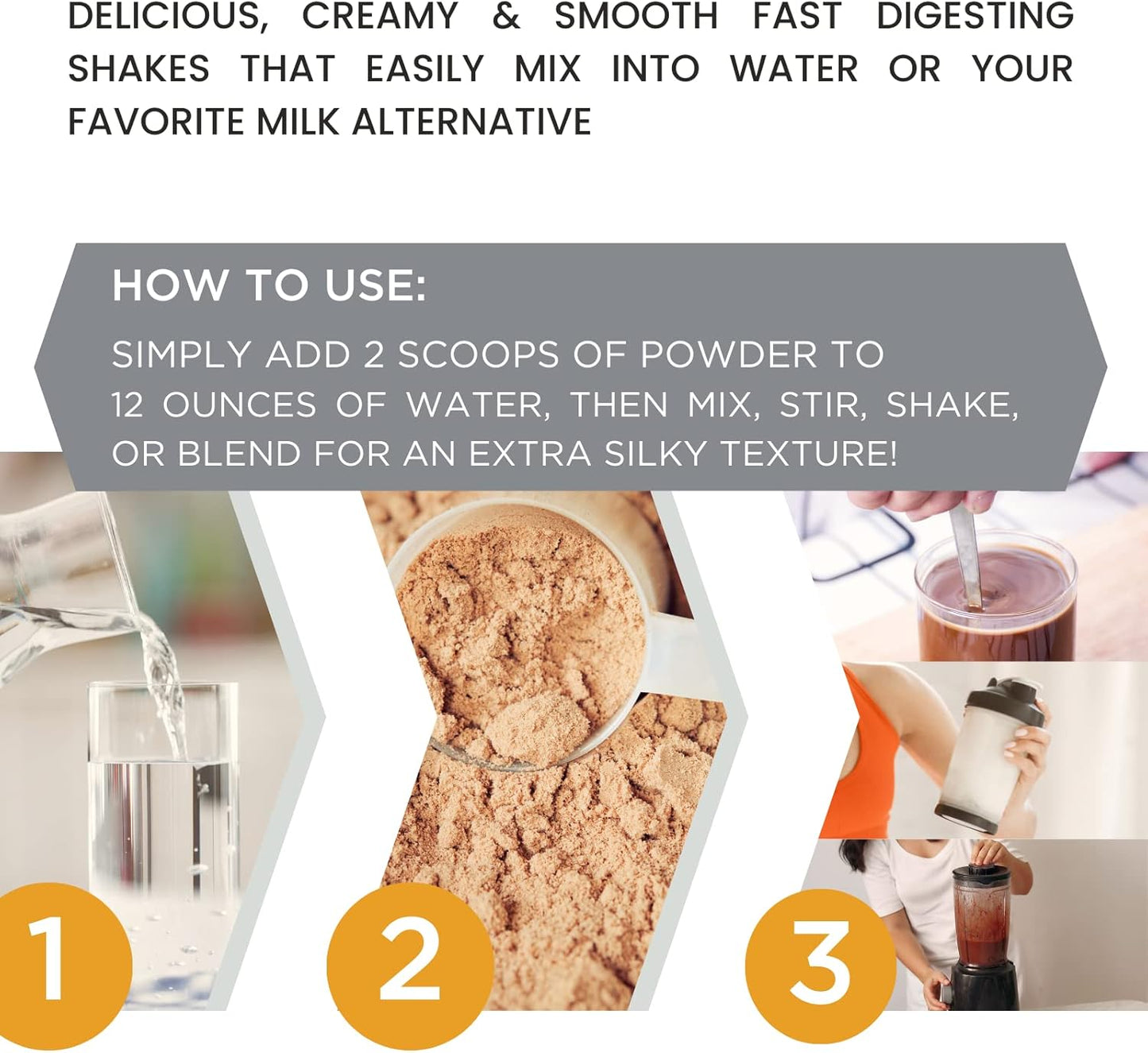 DELICIOUS, CREAMY & SMOOTH FAST DIGESTING SHAKES THAT EASILY MIX INTO WATER OR YOUR FAVORITE MILK ALTERNATIVE

HOW TO USE:

SIMPLY ADD 2 SCOOPS OF POWDER TO 12 OUNCES OF WATER, THEN MIX, STIR, SHAKE, OR BLEND FOR AN EXTRA SILKY TEXTURE!

1

2

3