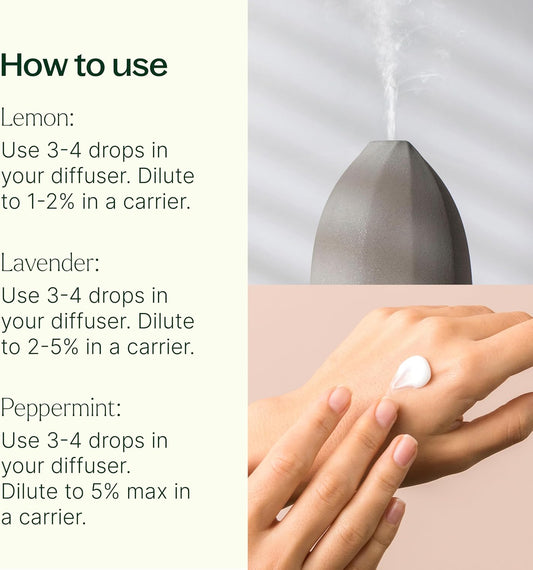 How to use

Lemon:
Use 3-4 drops in your diffuser. Dilute to 1-2% in a carrier.

Lavender:
Use 3-4 drops in your diffuser. Dilute to 2-5% in a carrier.

Peppermint:
Use 3-4 drops in your diffuser. Dilute to 5% max in a carrier.