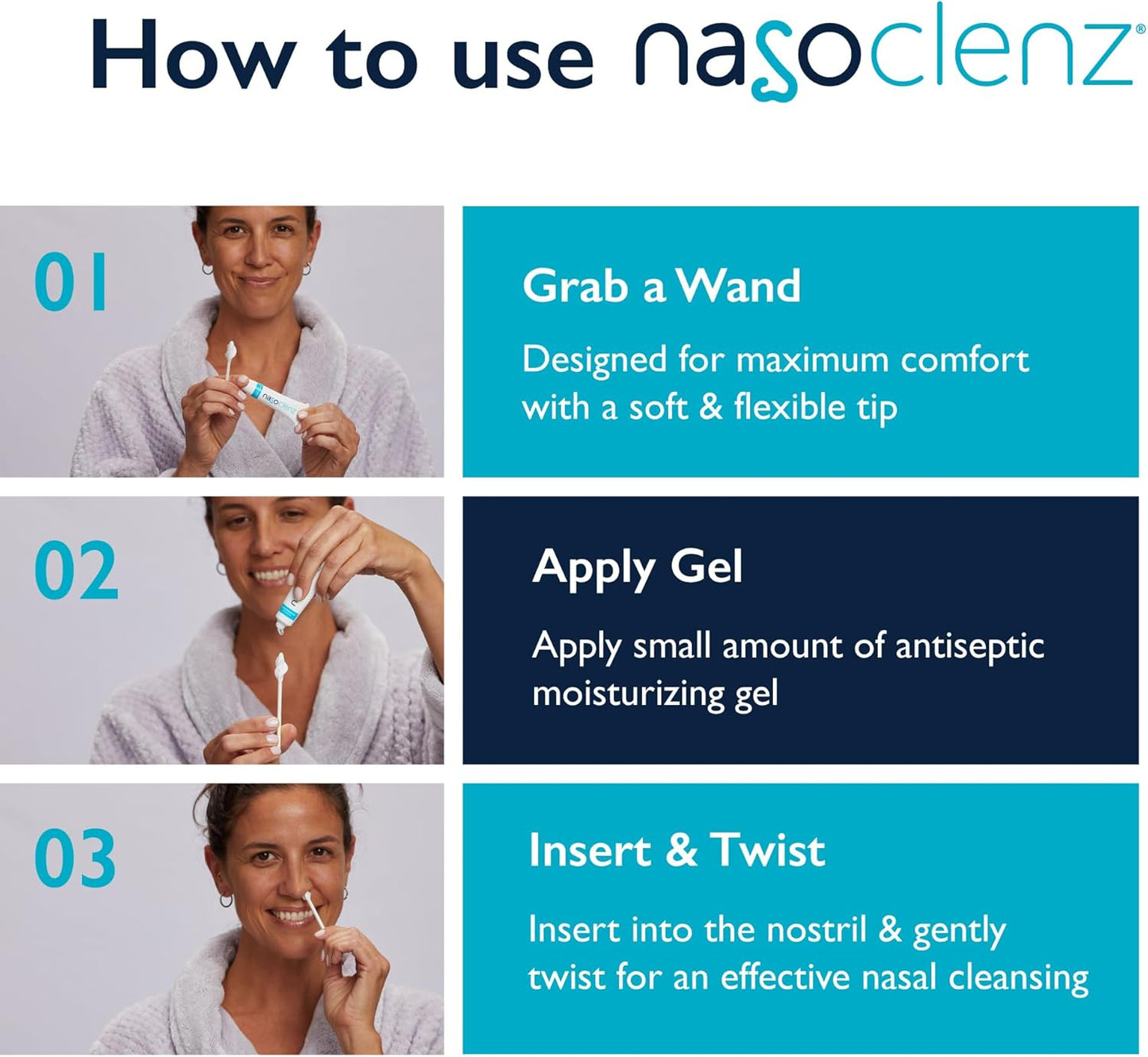 How to use nasoclenz®

01

nasoclenz

Grab a Wand

Designed for maximum comfort with a soft & flexible tip

02

Apply Gel

Apply small amount of antiseptic moisturizing gel

03

Insert & Twist

Insert into the nostril & gently twist for an effective nasal cleansing