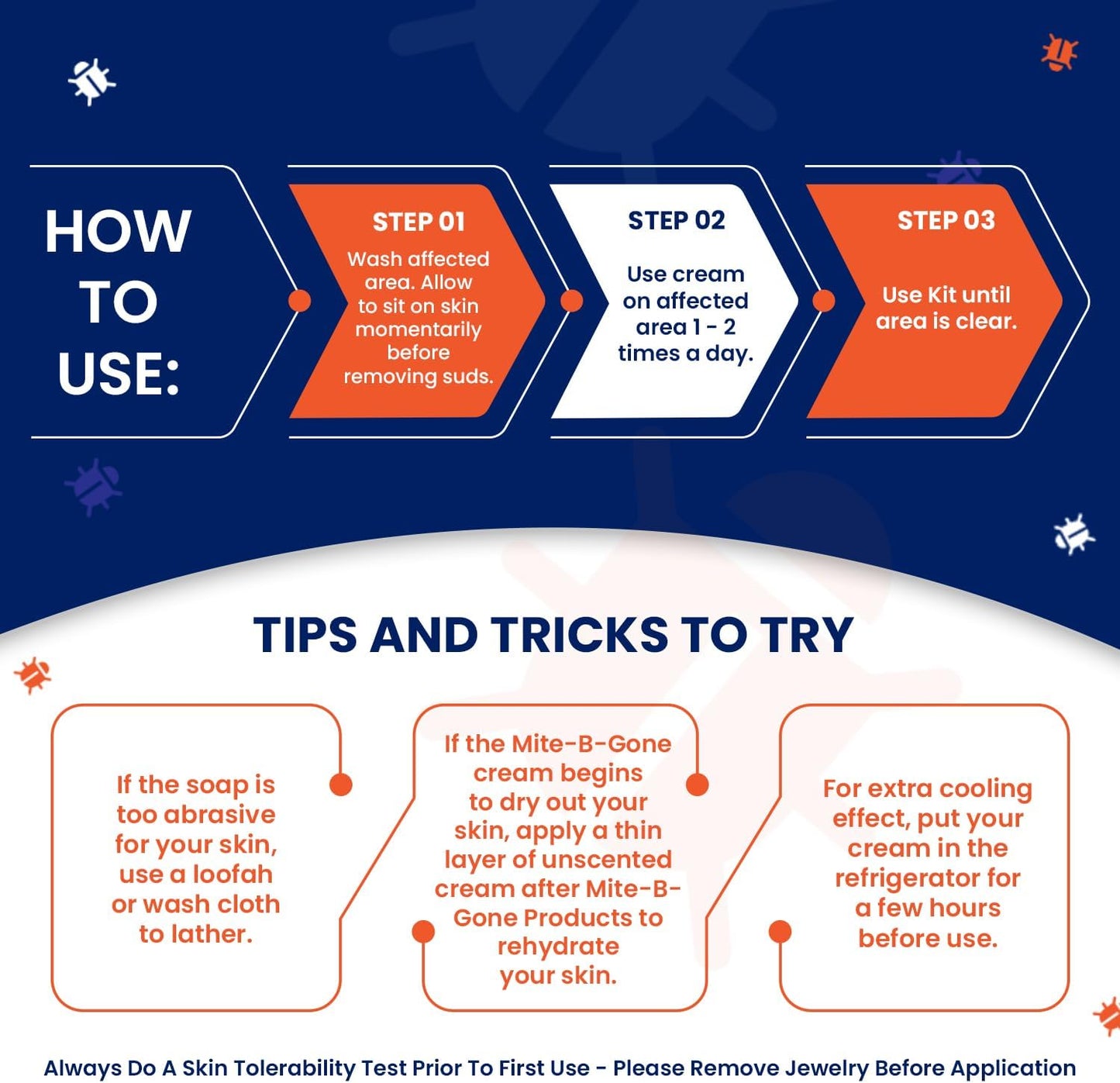 HOW TO USE:

STEP 01
Wash affected area. Allow to sit on skin momentarily before removing suds.

STEP 02
Use cream on affected area 1 - 2 times a day.

STEP 03
Use Kit until area is clear.

TIPS AND TRICKS TO TRY

If the soap is too abrasive for your skin, use a loofah or wash cloth to lather.

If the Mite-B-Gone cream begins to dry out your skin, apply a thin layer of unscented cream after Mite-B-Gone Products to rehydrate your skin.

For extra cooling effect, put your cream in the refrigerator for a few hours before use.

Always Do A Skin Tolerability Test Prior To First Use - Please Remove Jewelry Before Application