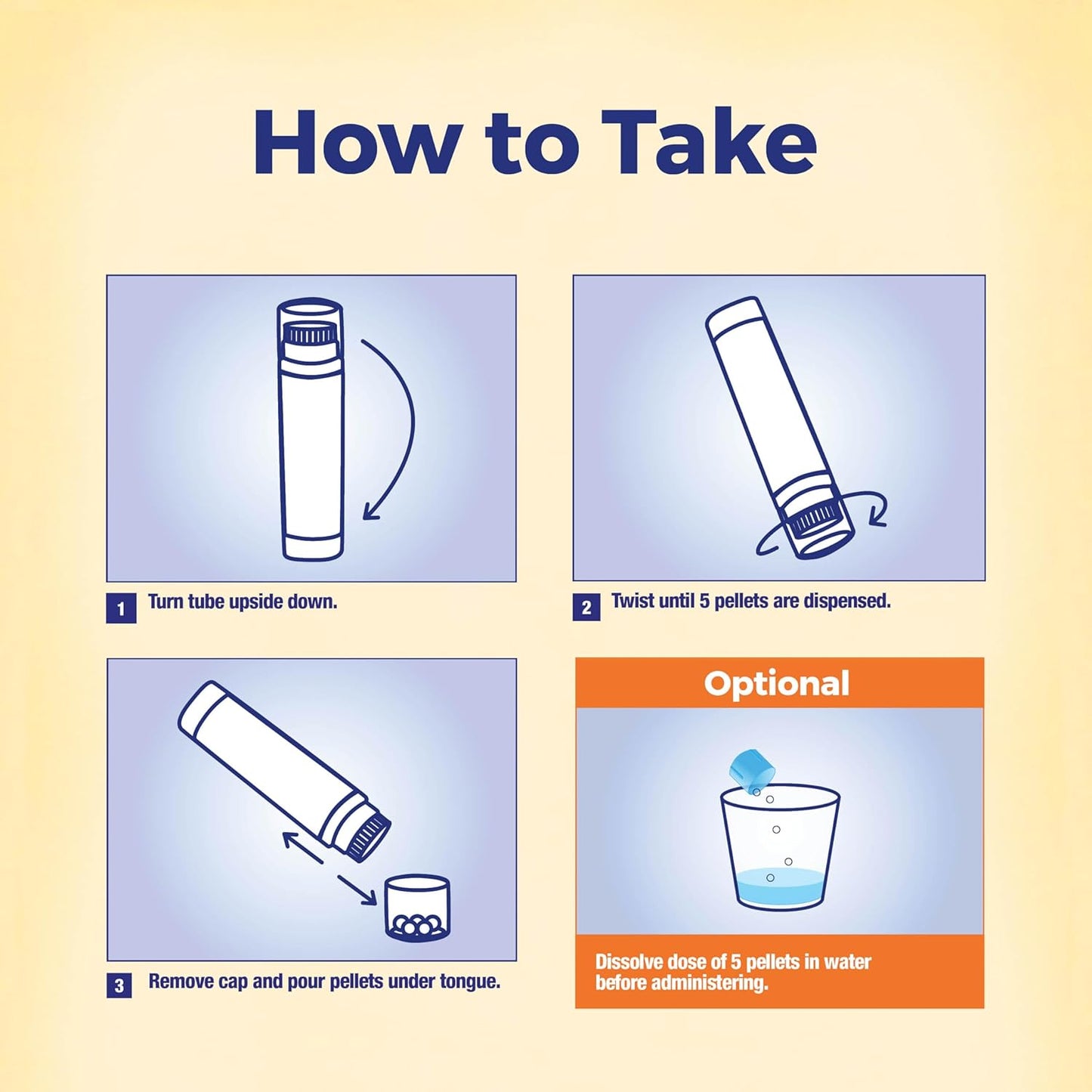 How to Take

1 Turn tube upside down.

2 Twist until 5 pellets are dispensed.

3 Remove cap and pour pellets under tongue.

Optional

Dissolve dose of 5 pellets in water before administering.