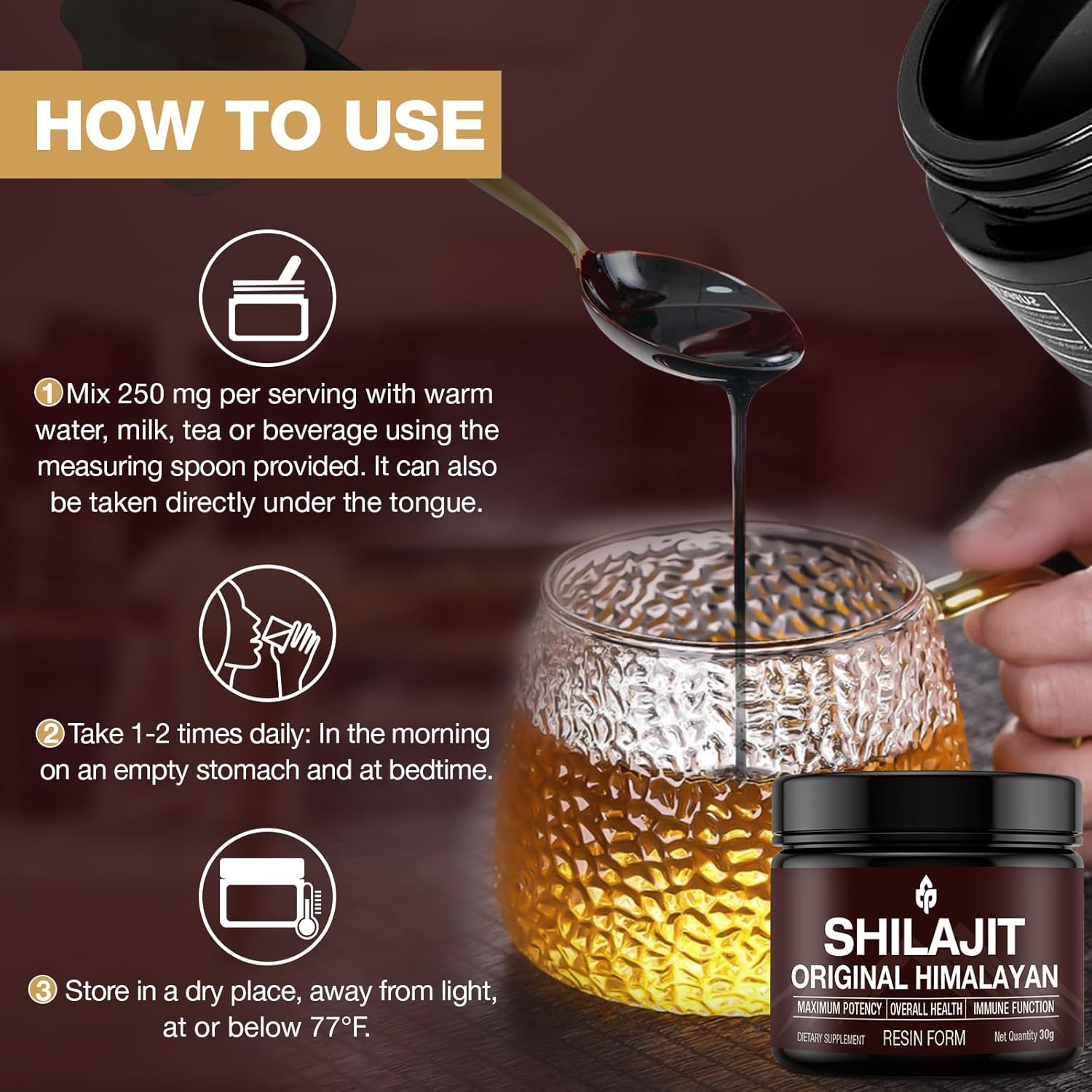 HOW TO USE

1 Mix 250 mg per serving with warm water, milk, tea or beverage using the measuring spoon provided. It can also be taken directly under the tongue.

2 Take 1-2 times daily: In the morning on an empty stomach and at bedtime.

3 Store in a dry place, away from light, at or below 77°F.

SHILAJIT
ORIGINAL HIMALAYAN
MAXIMUM POTENCY | OVERALL HEALTH | IMMUNE FUNCTION
DIETARY SUPPLEMENT RESIN FORM Net Quantity 30g