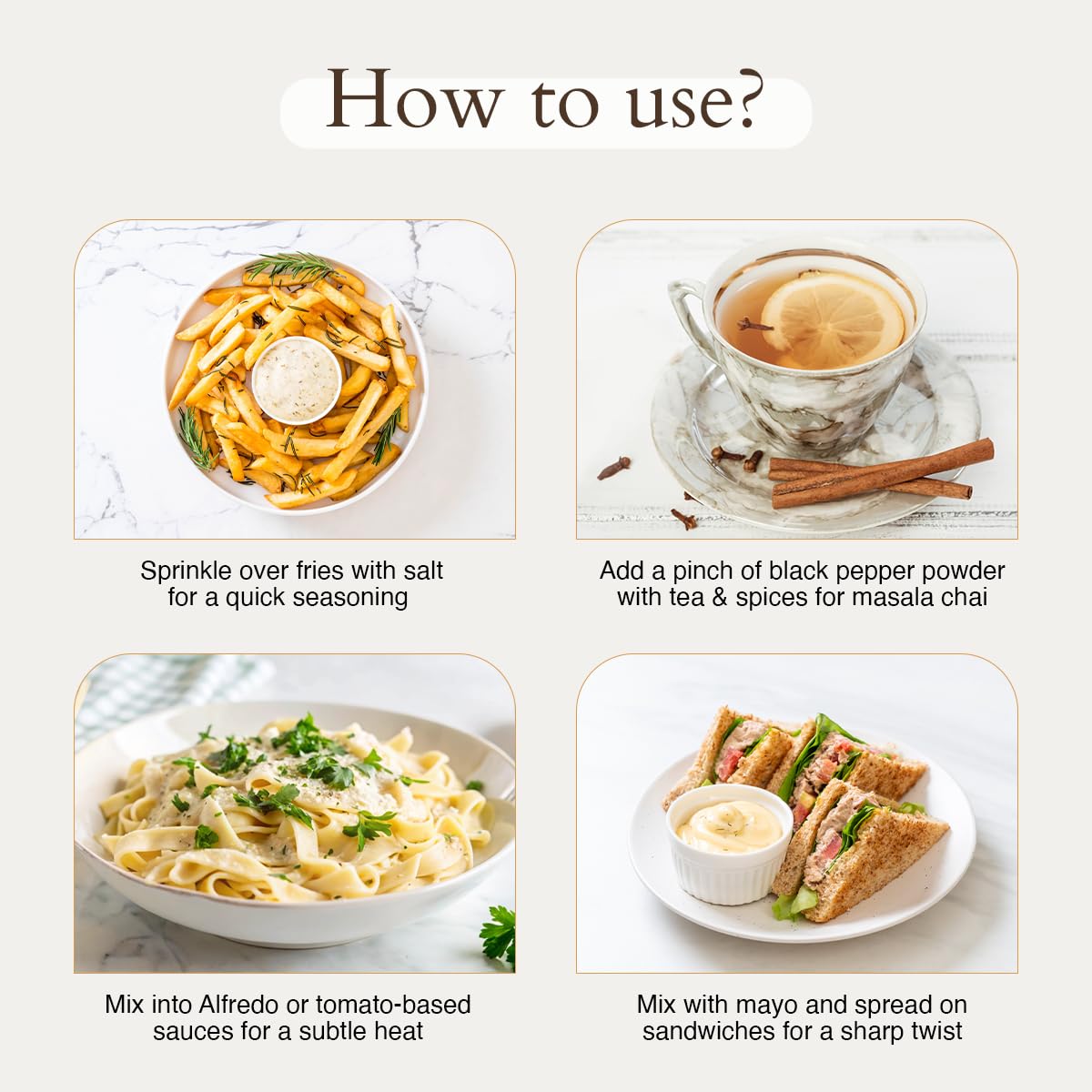 How to use?

Sprinkle over fries with salt for a quick seasoning

Add a pinch of black pepper powder with tea & spices for masala chai

Mix into Alfredo or tomato-based sauces for a subtle heat

Mix with mayo and spread on sandwiches for a sharp twist