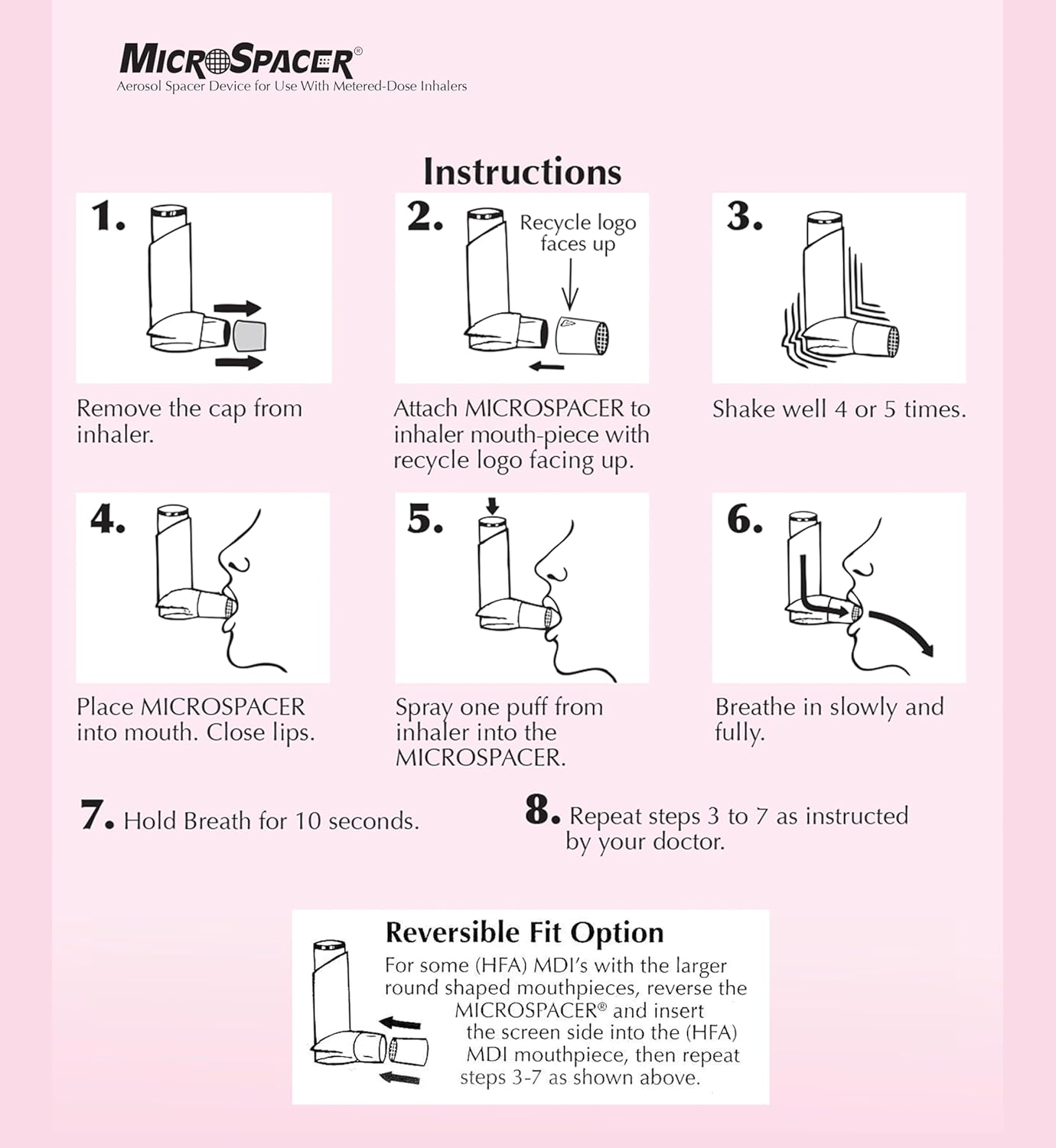 MICROSPACER®
Aerosol Spacer Device for Use With Metered-Dose Inhalers

Instructions

1.

Remove the cap from inhaler.

2.
Recycle logo faces up

Attach MICROSPACER to inhaler mouth-piece with recycle logo facing up.

3.

Shake well 4 or 5 times.

4.

Place MICROSPACER into mouth. Close lips.

5.

Spray one puff from inhaler into the MICROSPACER.

6.

Breathe in slowly and fully.

7. Hold Breath for 10 seconds.

8. Repeat steps 3 to 7 as instructed by your doctor.

Reversible Fit Option
For some (HFA) MDI's with the larger round shaped mouthpieces, reverse the MICROSPACER® and insert the screen side into the (HFA) MDI mouthpiece, then repeat steps 3-7 as shown above.