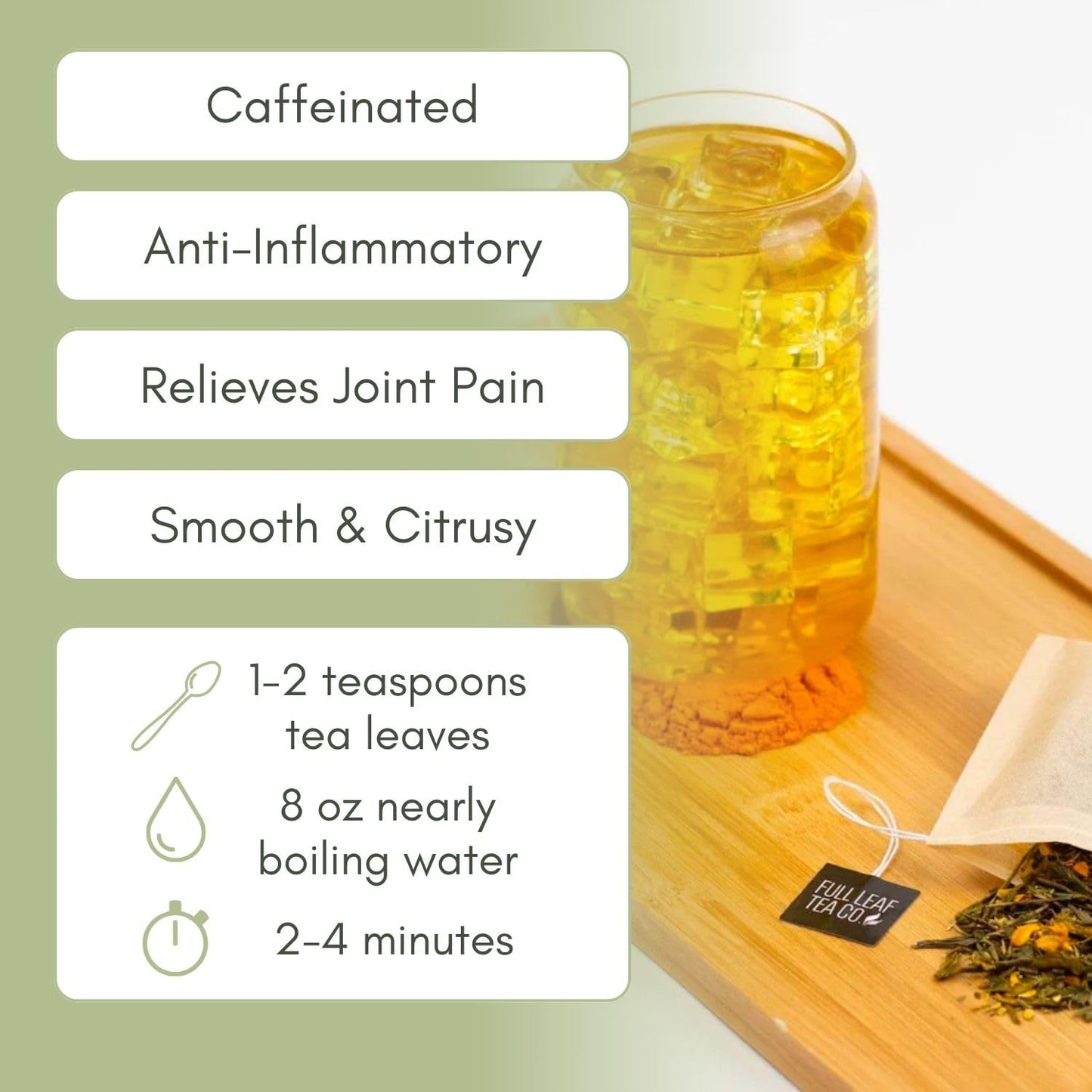 Caffeinated

Anti-Inflammatory

Relieves Joint Pain

Smooth & Citrusy

1-2 teaspoons tea leaves

8 oz nearly boiling water

2-4 minutes

FULL LEAF TEA CO.