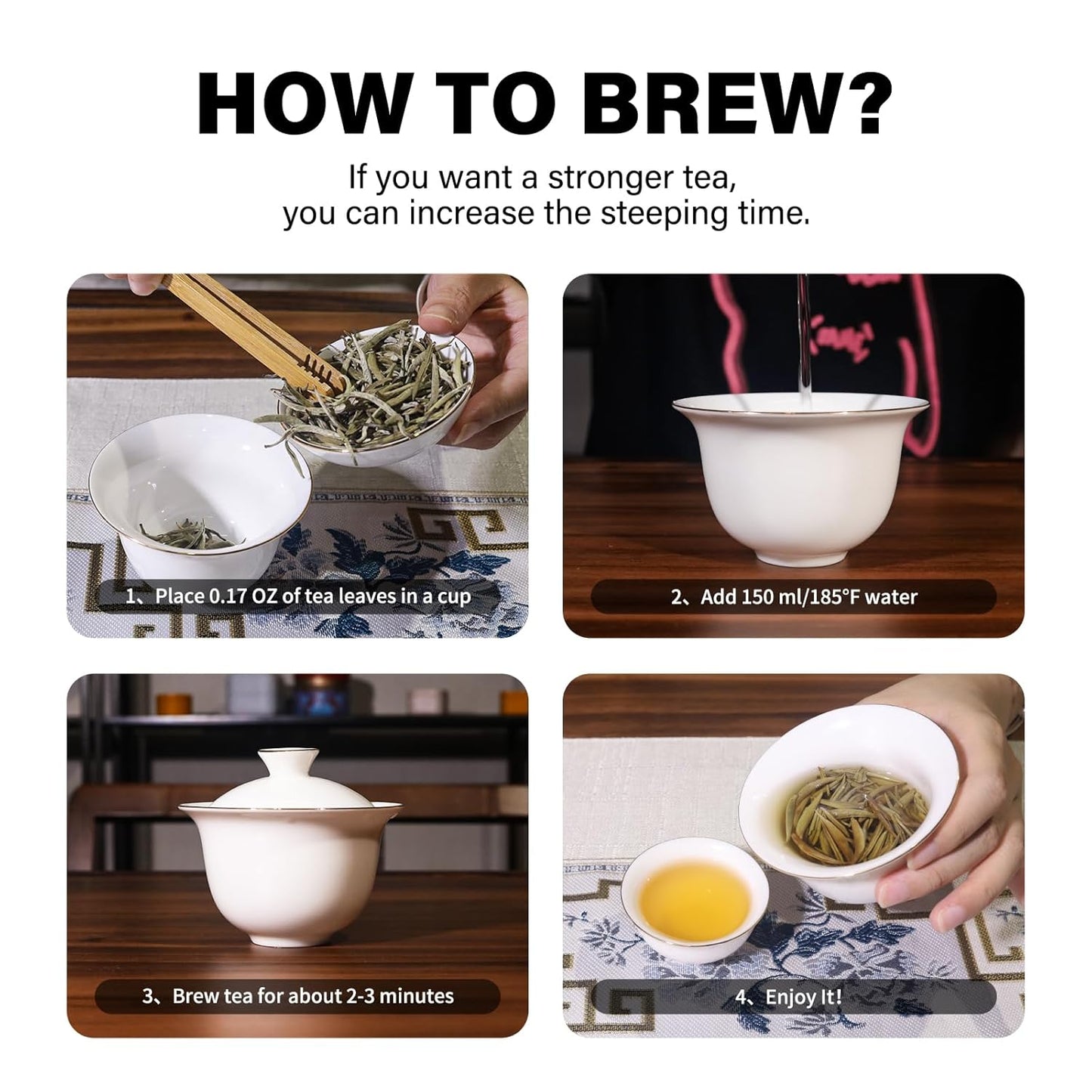 HOW TO BREW?

If you want a stronger tea, you can increase the steeping time.

1、Place 0.17 OZ of tea leaves in a cup

2、Add 150 ml/185°F water

3、Brew tea for about 2-3 minutes

4、Enjoy It!