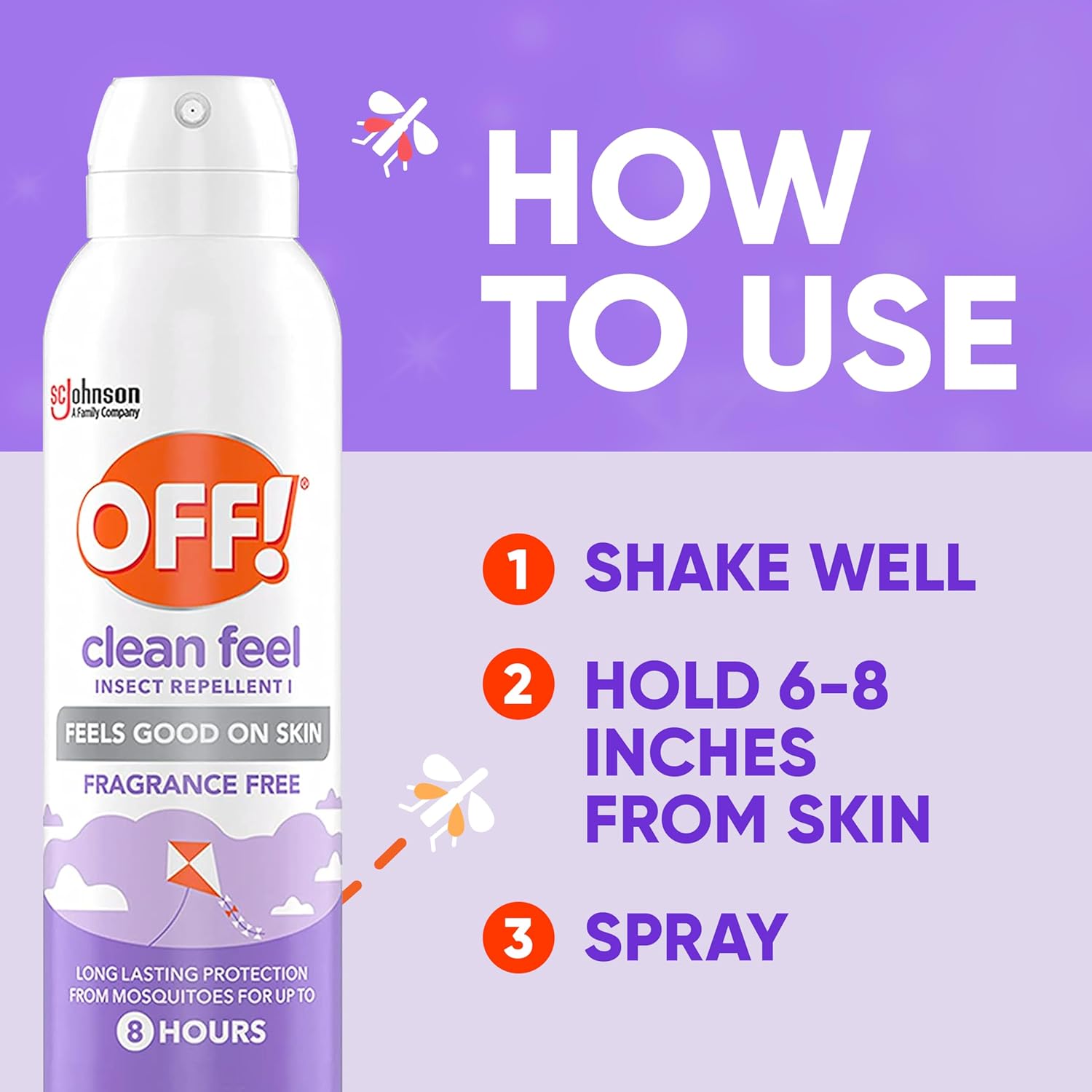 SC Johnson
A Family Company

OFF!®

clean feel
INSECT REPELLENT I

FEELS GOOD ON SKIN

FRAGRANCE FREE

LONG LASTING PROTECTION FROM MOSQUITOES FOR UP TO 8 HOURS

HOW TO USE

1 SHAKE WELL

2 HOLD 6-8 INCHES FROM SKIN

3 SPRAY