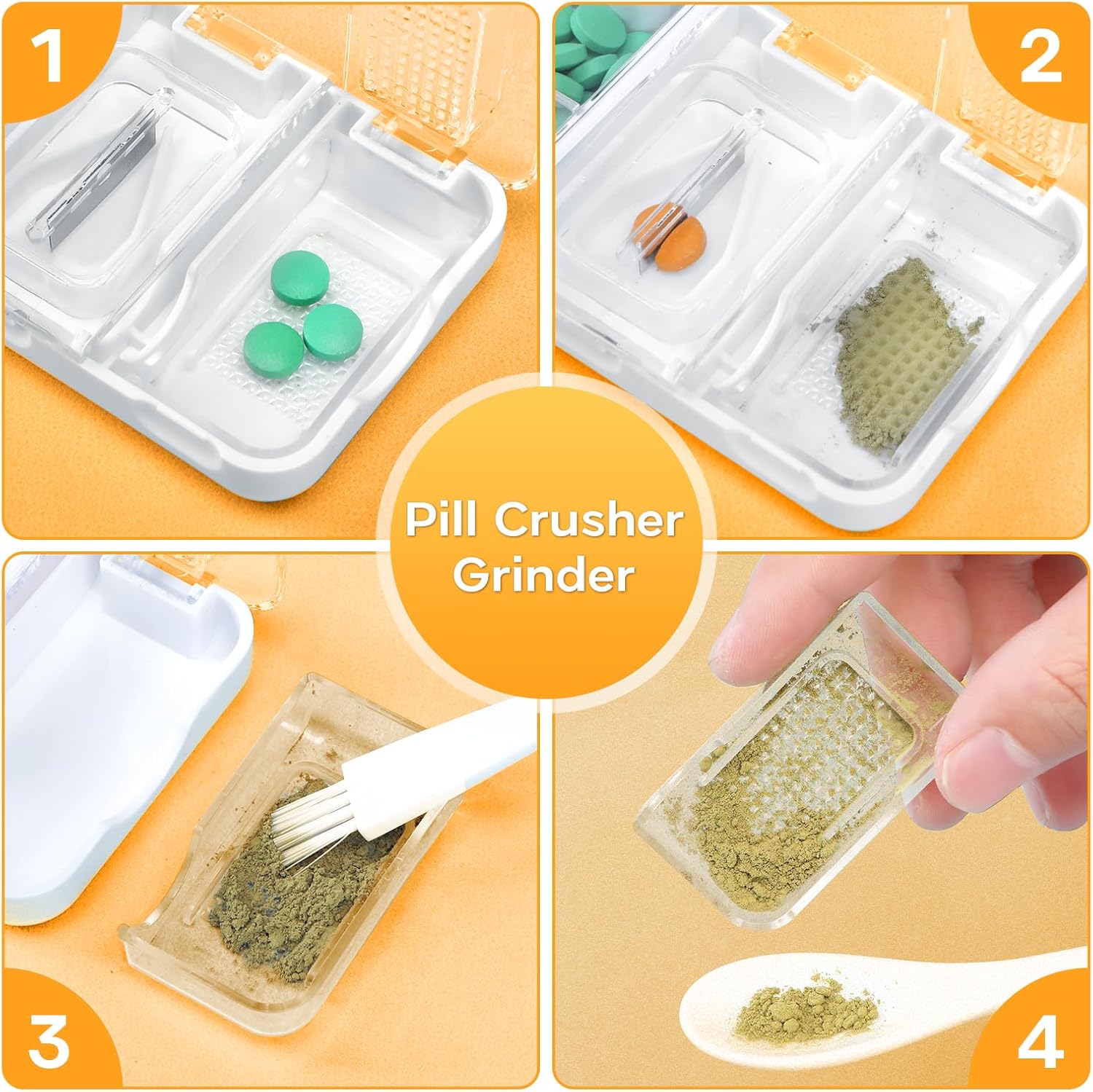 1

2

Pill Crusher Grinder

3

4