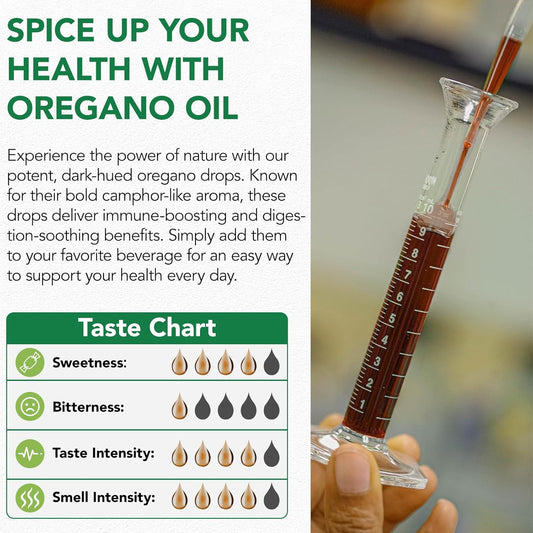 SPICE UP YOUR HEALTH WITH OREGANO OIL

Experience the power of nature with our potent, dark-hued oregano drops. Known for their bold camphor-like aroma, these drops deliver immune-boosting and digestion-soothing benefits. Simply add them to your favorite beverage for an easy way to support your health every day.

Taste Chart

Sweetness:

Bitterness:

Taste Intensity:

Smell Intensity:

10
9
8
7
6
5
4
3
2
1