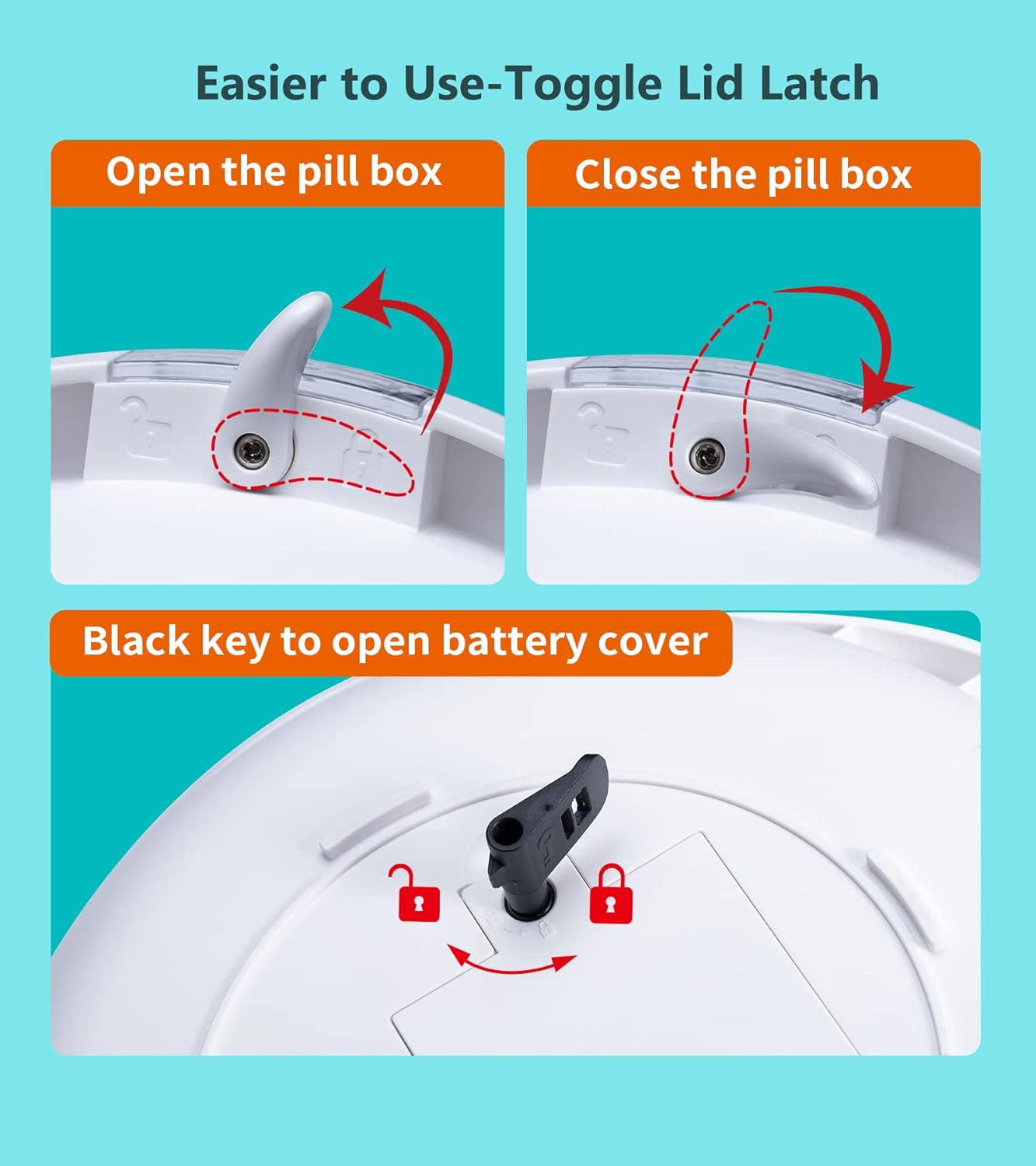 Easier to Use-Toggle Lid Latch

Open the pill box

Close the pill box

Black key to open battery cover