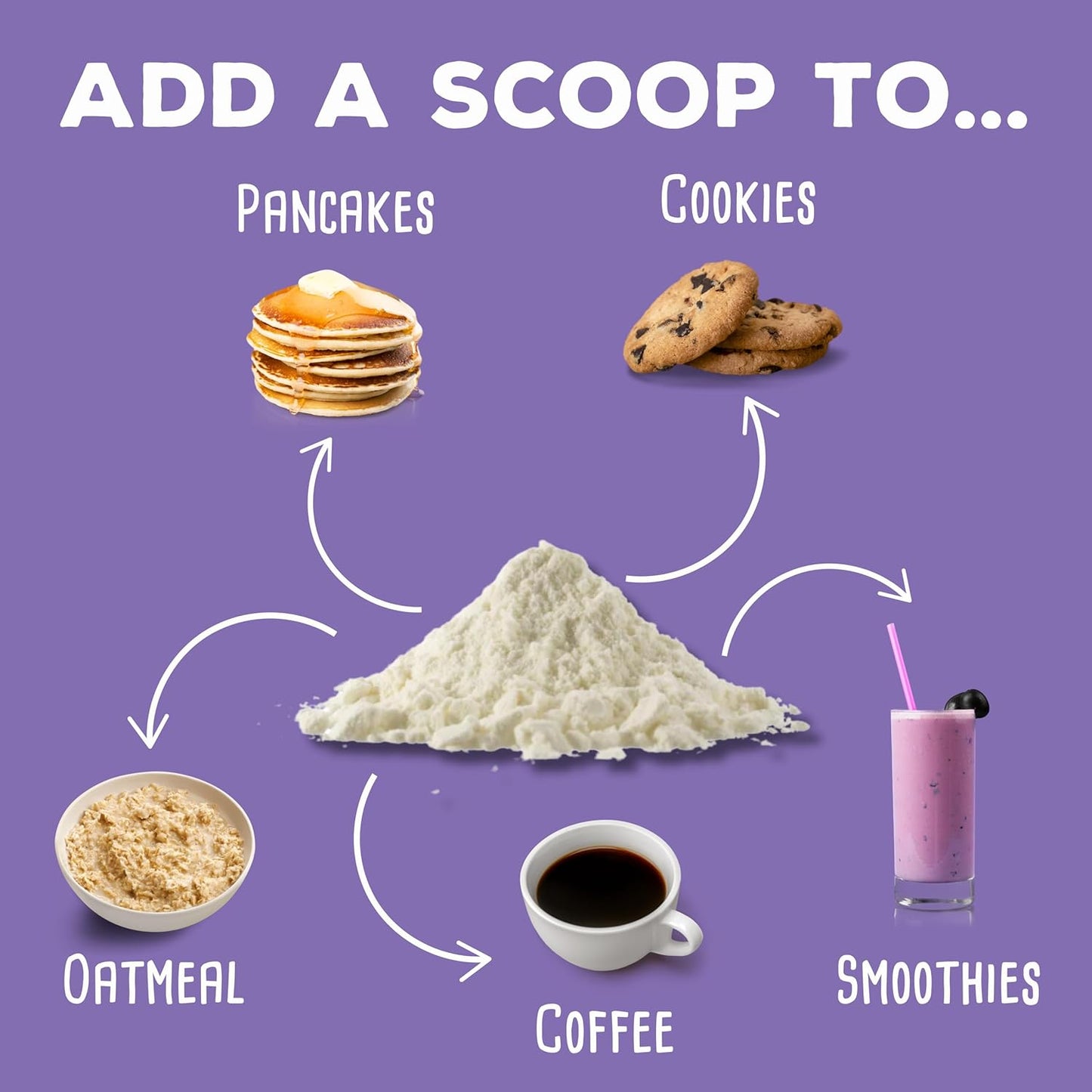 ADD A SCOOP TO...

PANCAKES

COOKIES

OATMEAL

COFFEE

SMOOTHIES