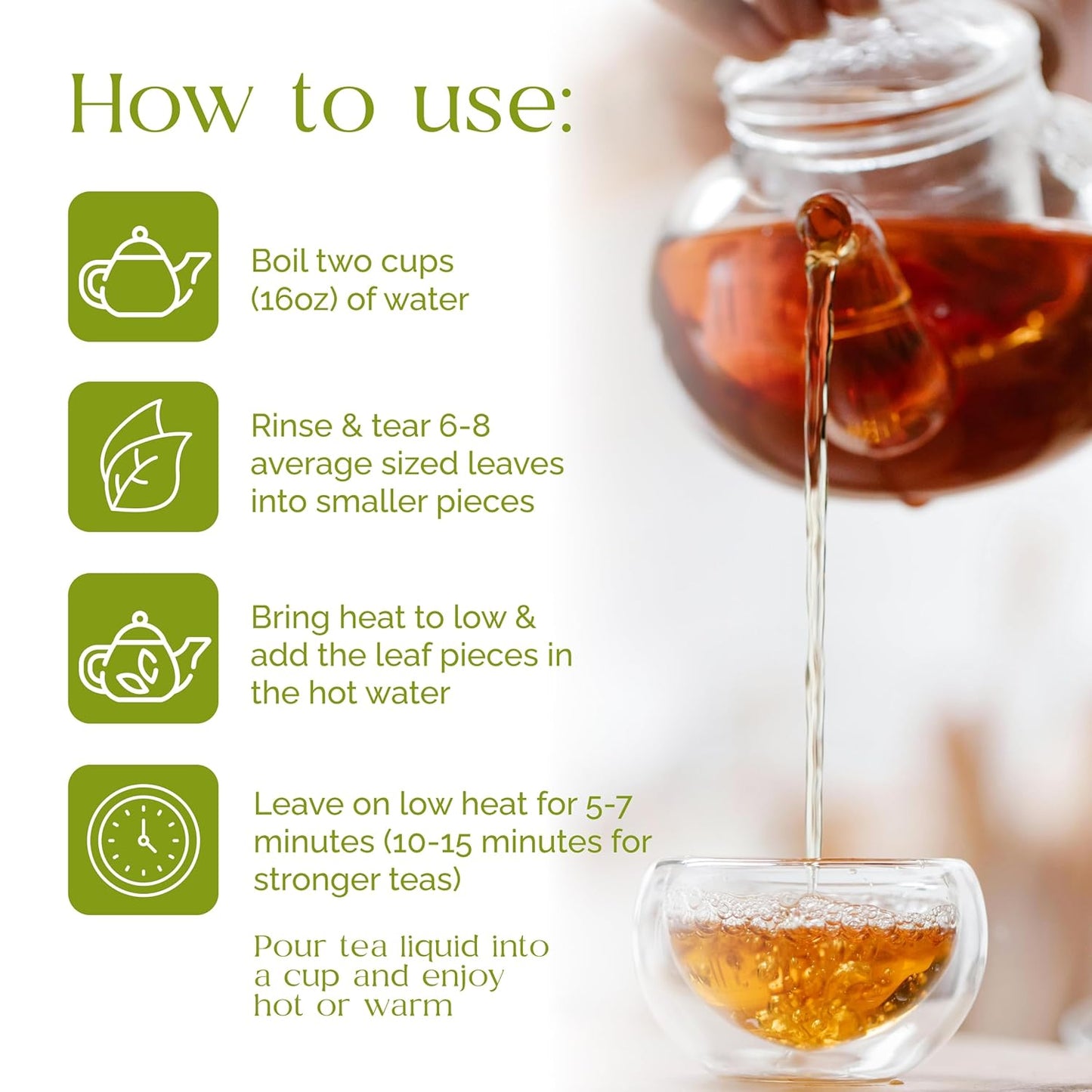 How to use:

Boil two cups (16oz) of water

Rinse & tear 6-8 average sized leaves into smaller pieces

Bring heat to low & add the leaf pieces in the hot water

Leave on low heat for 5-7 minutes (10-15 minutes for stronger teas)

Pour tea liquid into a cup and enjoy hot or warm