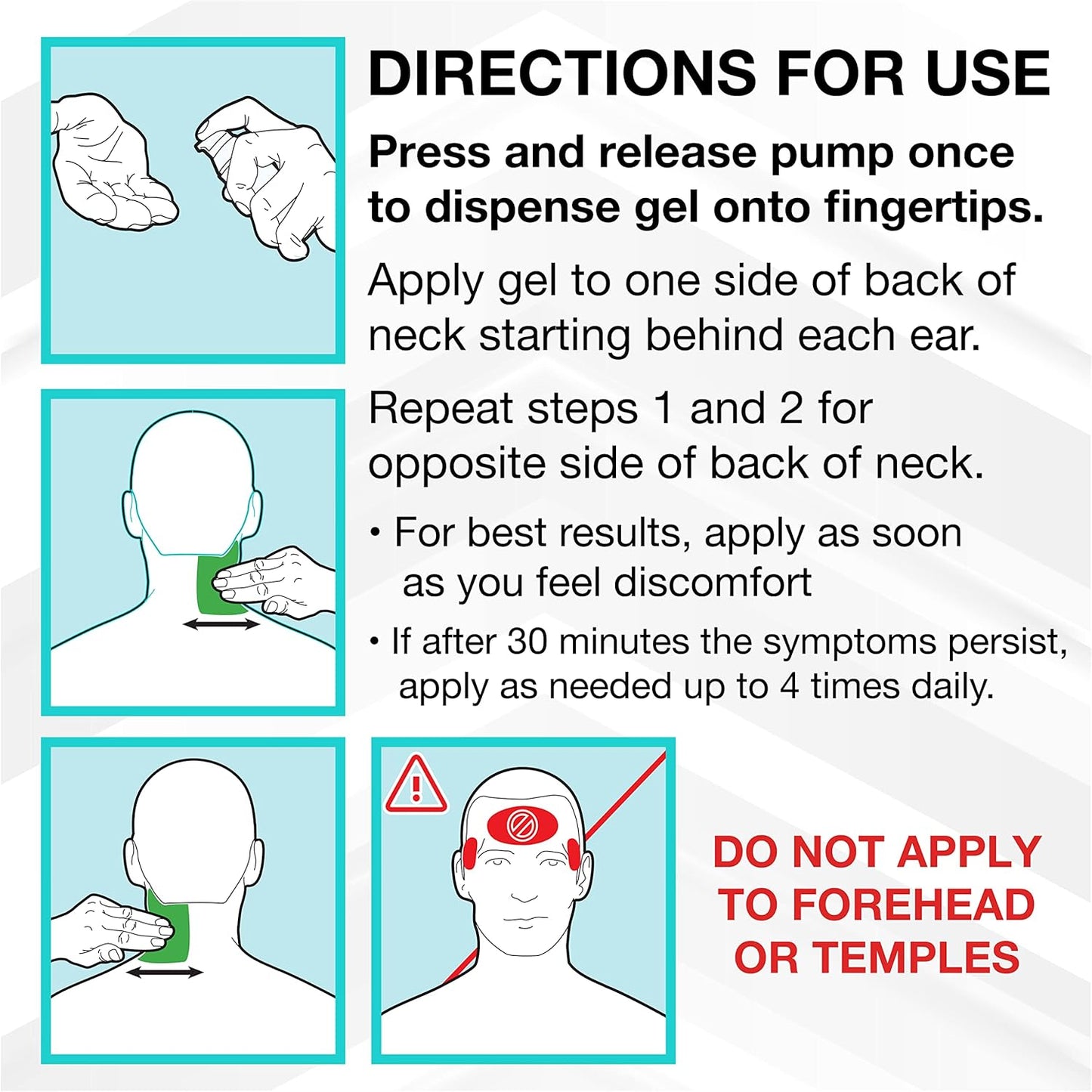 DIRECTIONS FOR USE

Press and release pump once to dispense gel onto fingertips.

Apply gel to one side of back of neck starting behind each ear.

Repeat steps 1 and 2 for opposite side of back of neck.

• For best results, apply as soon as you feel discomfort

• If after 30 minutes the symptoms persist, apply as needed up to 4 times daily.

DO NOT APPLY TO FOREHEAD OR TEMPLES