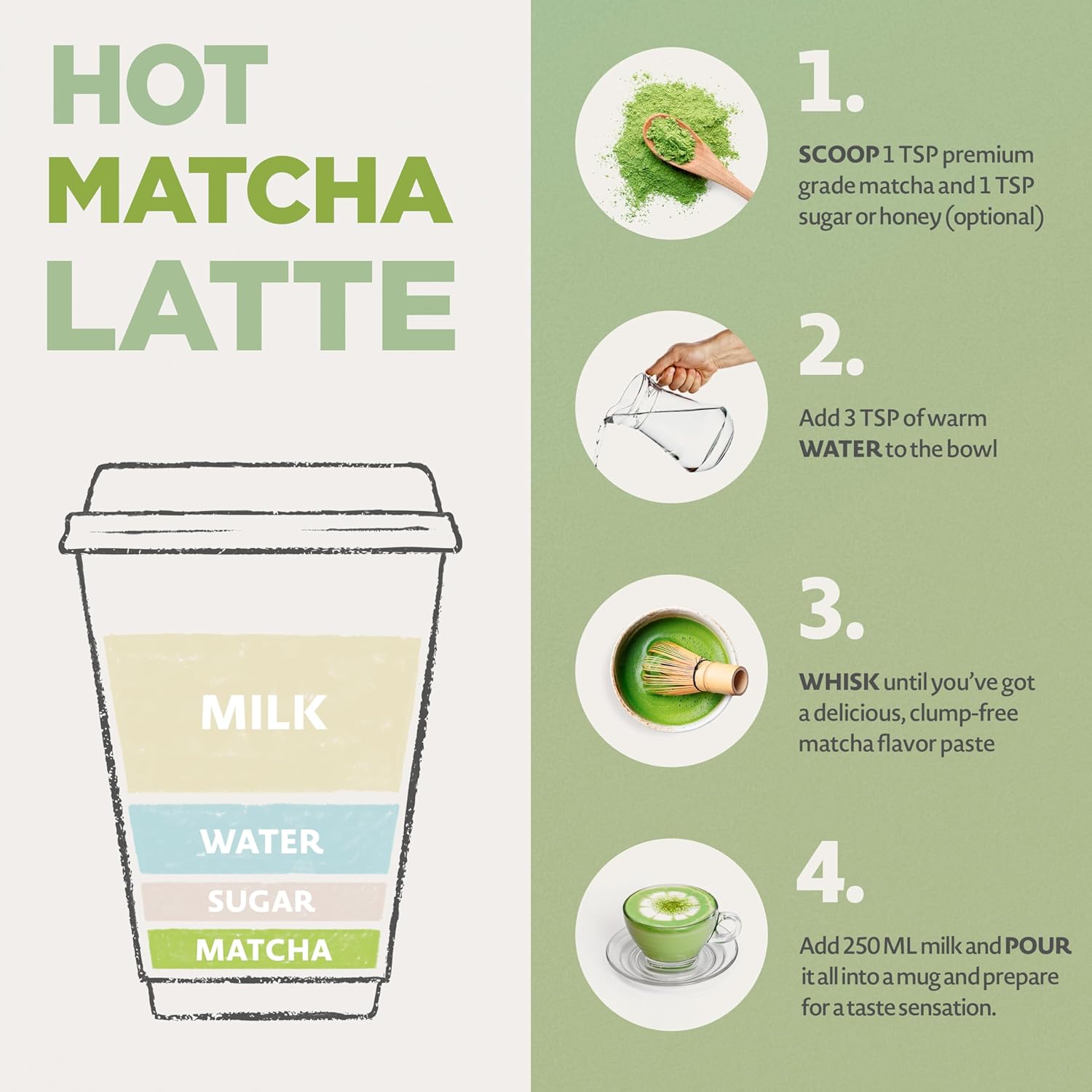 HOT
MATCHA
LATTE

MILK
WATER
SUGAR
MATCHA

1.
SCOOP 1 TSP premium grade matcha and 1 TSP sugar or honey (optional)

2.
Add 3 TSP of warm WATER to the bowl

3.
WHISK until you've got a delicious, clump-free matcha flavor paste

4.
Add 250 ML milk and POUR it all into a mug and prepare for a taste sensation.