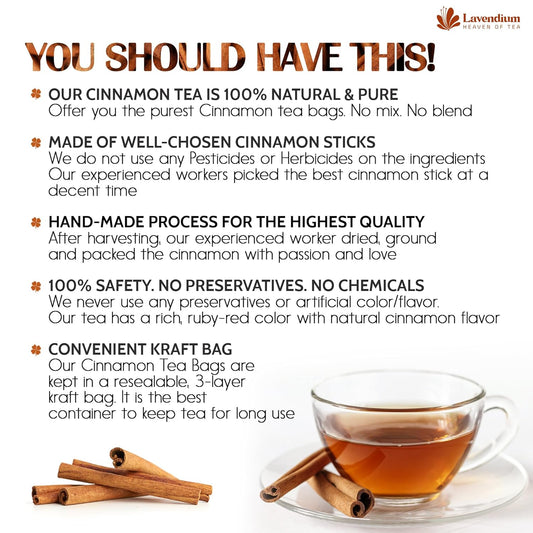 Lavendium
HEAVEN OF TEA

YOU SHOULD HAVE THIS!

OUR CINNAMON TEA IS 100% NATURAL & PURE
Offer you the purest Cinnamon tea bags. No mix. No blend

MADE OF WELL-CHOSEN CINNAMON STICKS
We do not use any Pesticides or Herbicides on the ingredients Our experienced workers picked the best cinnamon stick at a decent time

HAND-MADE PROCESS FOR THE HIGHEST QUALITY
After harvesting, our experienced worker dried, ground and packed the cinnamon with passion and love

100% SAFETY. NO PRESERVATIVES. NO CHEMICALS
We never use any preservatives or artificial color/flavor. Our tea has a rich, ruby-red color with natural cinnamon flavor

CONVENIENT KRAFT BAG
Our Cinnamon Tea Bags are kept in a resealable, 3-layer kraft bag. It is the best container to keep tea for long use