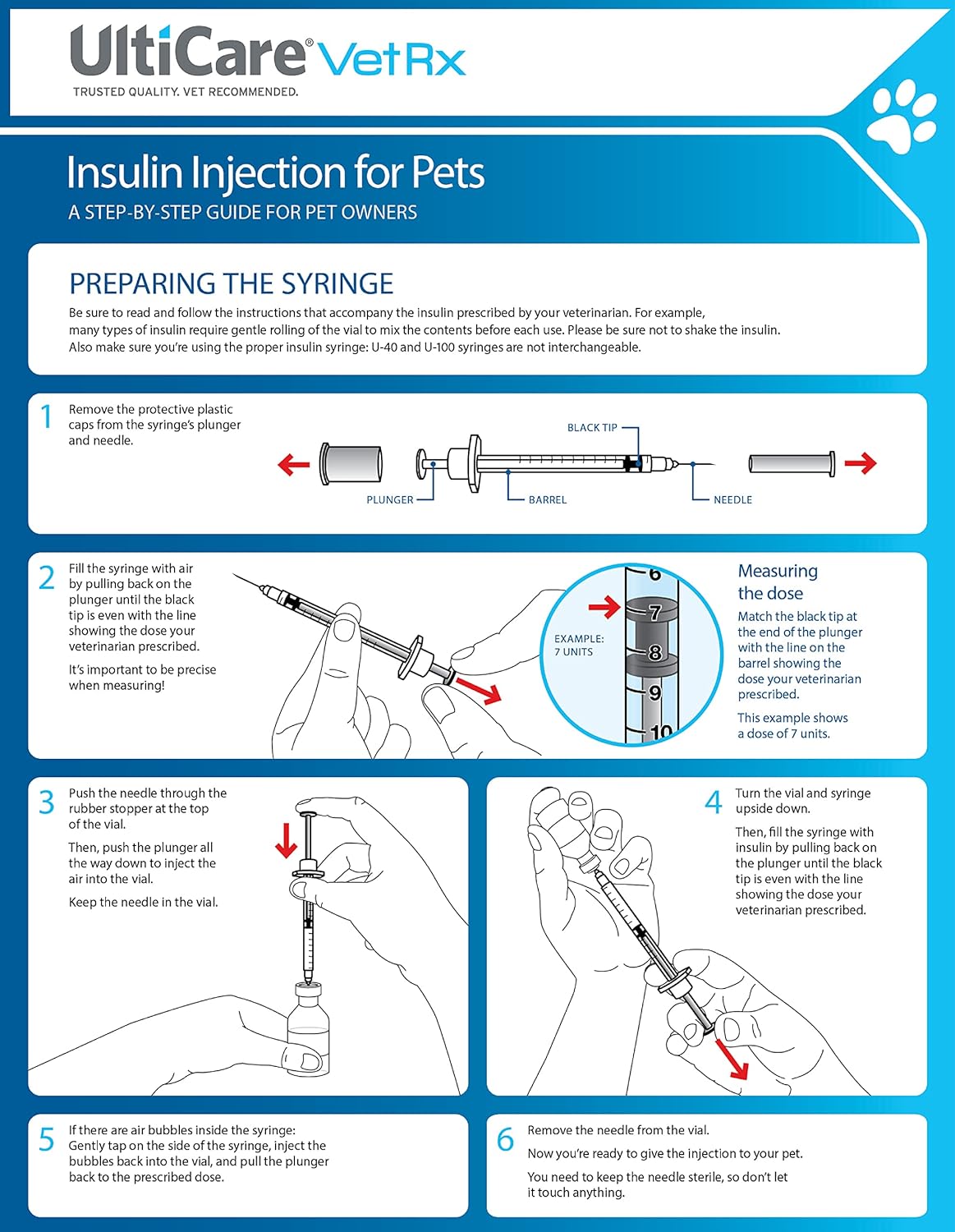 UltiCare® VetRx
TRUSTED QUALITY. VET RECOMMENDED.

Insulin Injection for Pets
A STEP-BY-STEP GUIDE FOR PET OWNERS

PREPARING THE SYRINGE
Be sure to read and follow the instructions that accompany the insulin prescribed by your veterinarian. For example, many types of insulin require gentle rolling of the vial to mix the contents before each use. Please be sure not to shake the insulin. Also make sure you're using the proper insulin syringe: U-40 and U-100 syringes are not interchangeable.

1 Remove the protective plastic caps from the syringe's plunger and needle.

BLACK TIP
PLUNGER
BARREL
NEEDLE

2 Fill the syringe with air by pulling back on the plunger until the black tip is even with the line showing the dose your veterinarian prescribed.

It's important to be precise when measuring!

EXAMPLE: 7 UNITS

6
7
8
9
10

Measuring the dose
Match the black tip at the end of the plunger with the line on the barrel showing the dose your veterinarian prescribed.

This example shows a dose of 7 units.

3 Push the needle through the rubber stopper at the top of the vial.

Then, push the plunger all the way down to inject the air into the vial.

Keep the needle in the vial.

4 Turn the vial and syringe upside down.

Then, fill the syringe with insulin by pulling back on the plunger until the black tip is even with the line showing the dose your veterinarian prescribed.

5 If there are air bubbles inside the syringe: Gently tap on the side of the syringe, inject the bubbles back into the vial, and pull the plunger back to the prescribed dose.

6 Remove the needle from the vial.

Now you're ready to give the injection to your pet.

You need to keep the needle sterile, so don't let it touch anything.