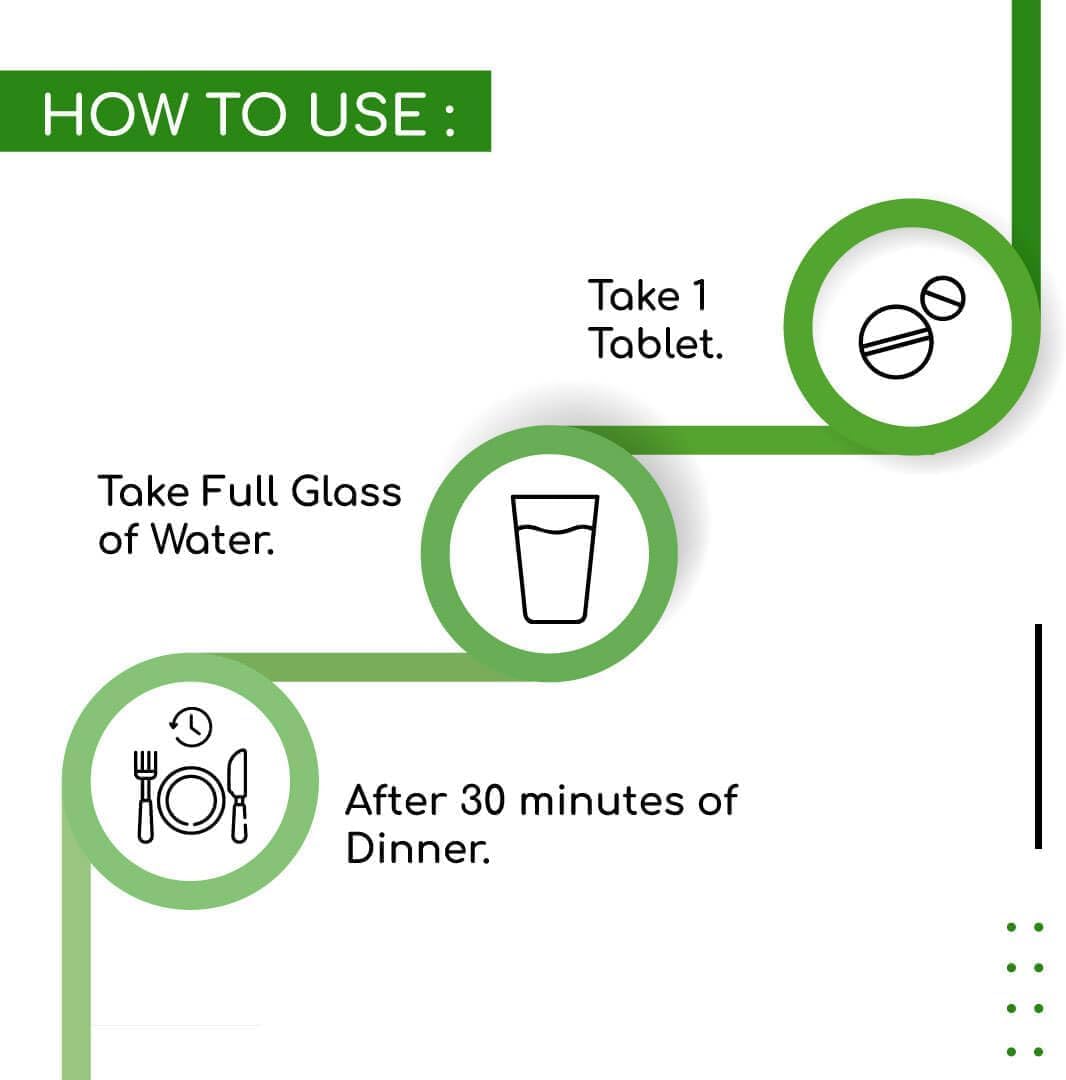 HOW TO USE :

Take 1 Tablet.

Take Full Glass of Water.

After 30 minutes of Dinner.