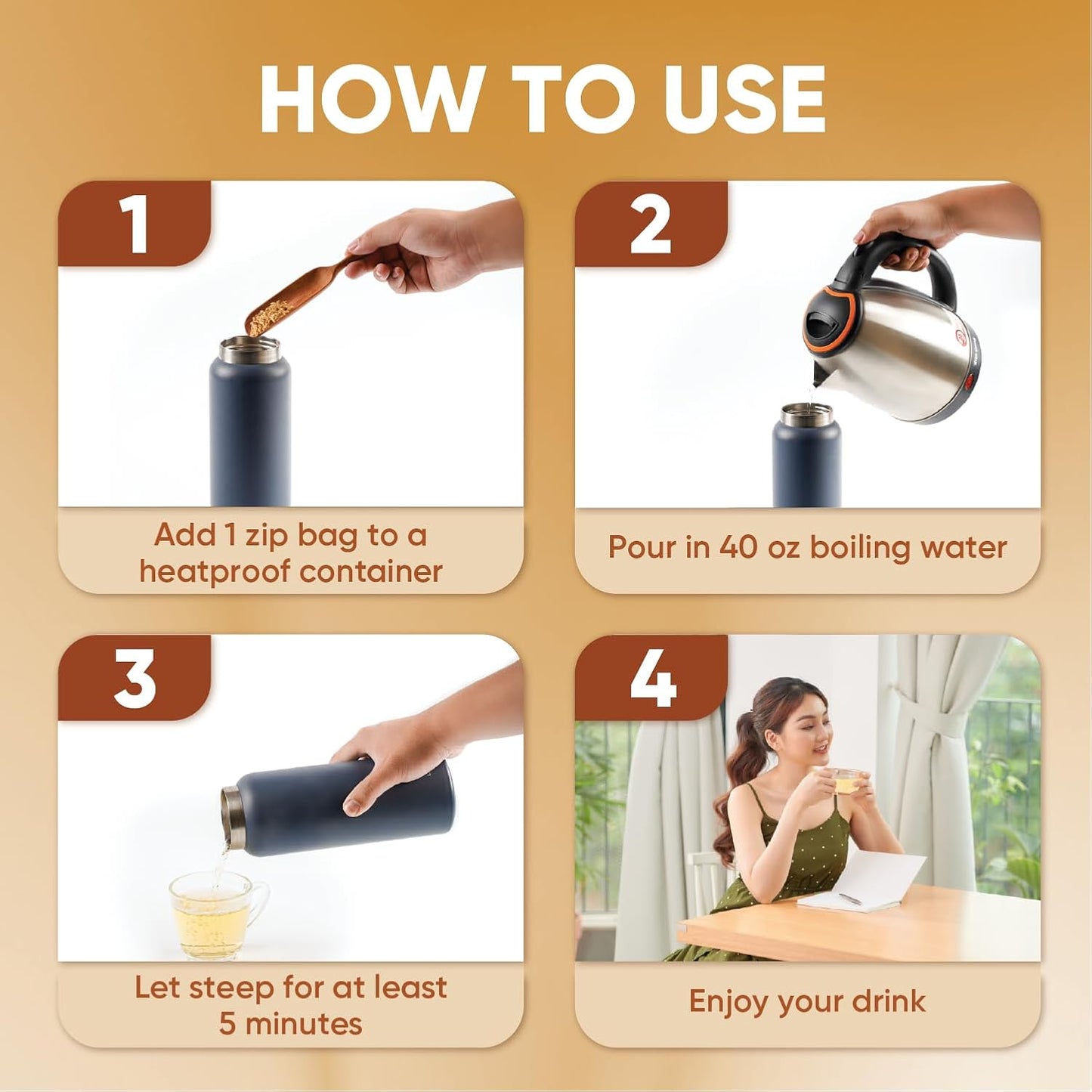 HOW TO USE

1

Add 1 zip bag to a heatproof container

2

Pour in 40 oz boiling water

3

Let steep for at least 5 minutes

4

Enjoy your drink