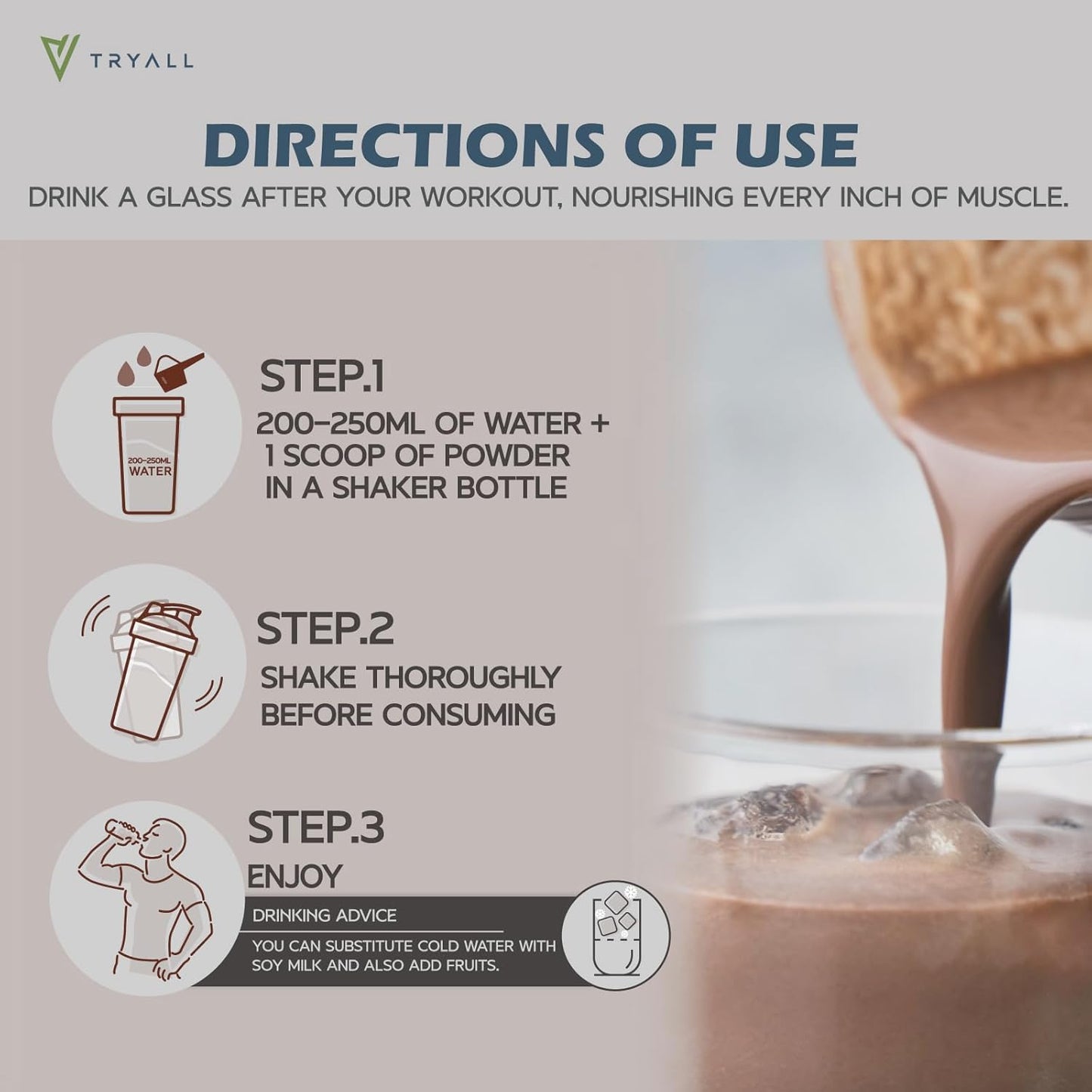 TRYALL

DIRECTIONS OF USE

DRINK A GLASS AFTER YOUR WORKOUT, NOURISHING EVERY INCH OF MUSCLE.

200-250ML WATER

STEP.1

200-250ML OF WATER + 1 SCOOP OF POWDER IN A SHAKER BOTTLE

STEP.2

SHAKE THOROUGHLY BEFORE CONSUMING

STEP.3

ENJOY

DRINKING ADVICE

YOU CAN SUBSTITUTE COLD WATER WITH SOY MILK AND ALSO ADD FRUITS.