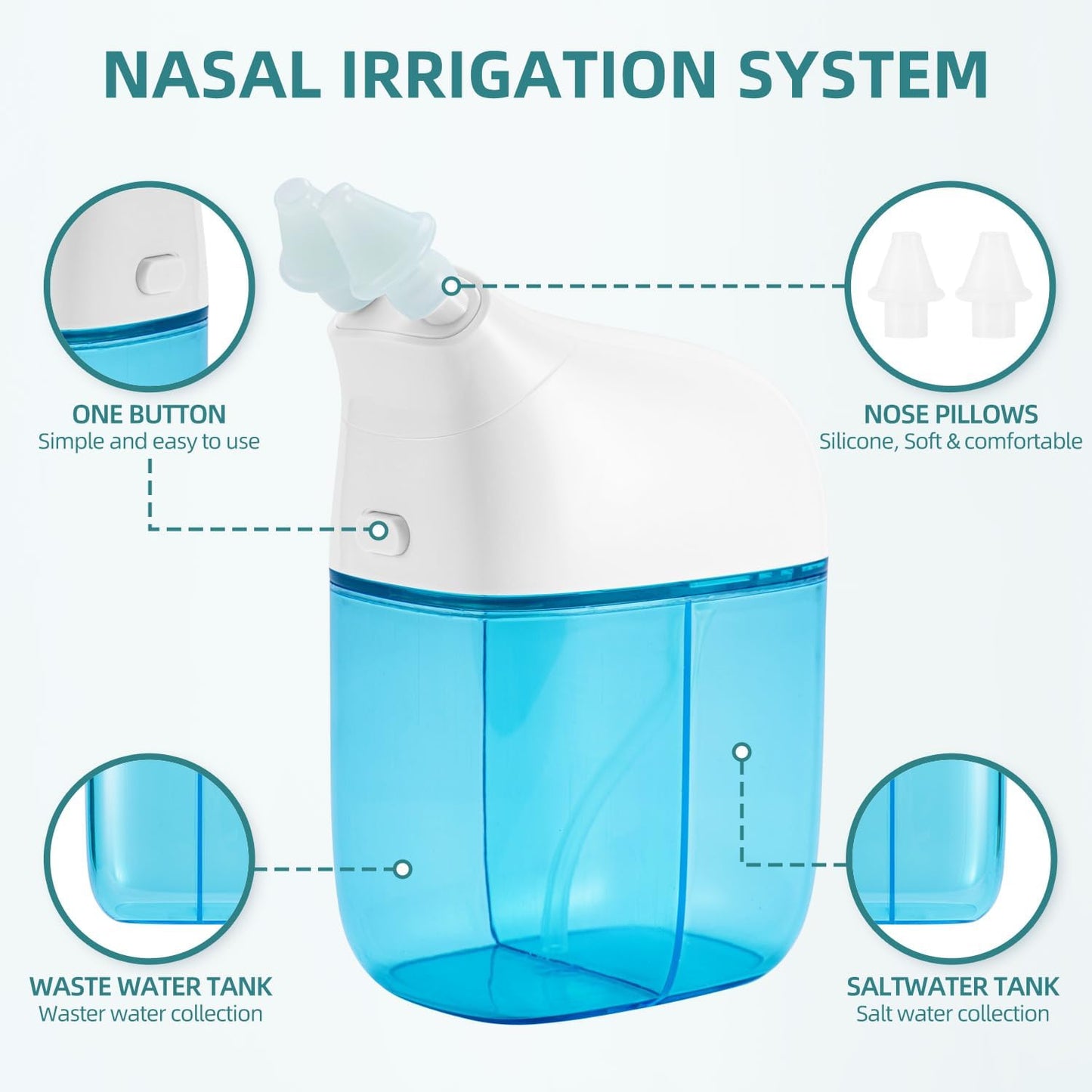 NASAL IRRIGATION SYSTEM

ONE BUTTON
Simple and easy to use

NOSE PILLOWS
Silicone, Soft & comfortable

WASTE WATER TANK
Waster water collection

SALTWATER TANK
Salt water collection