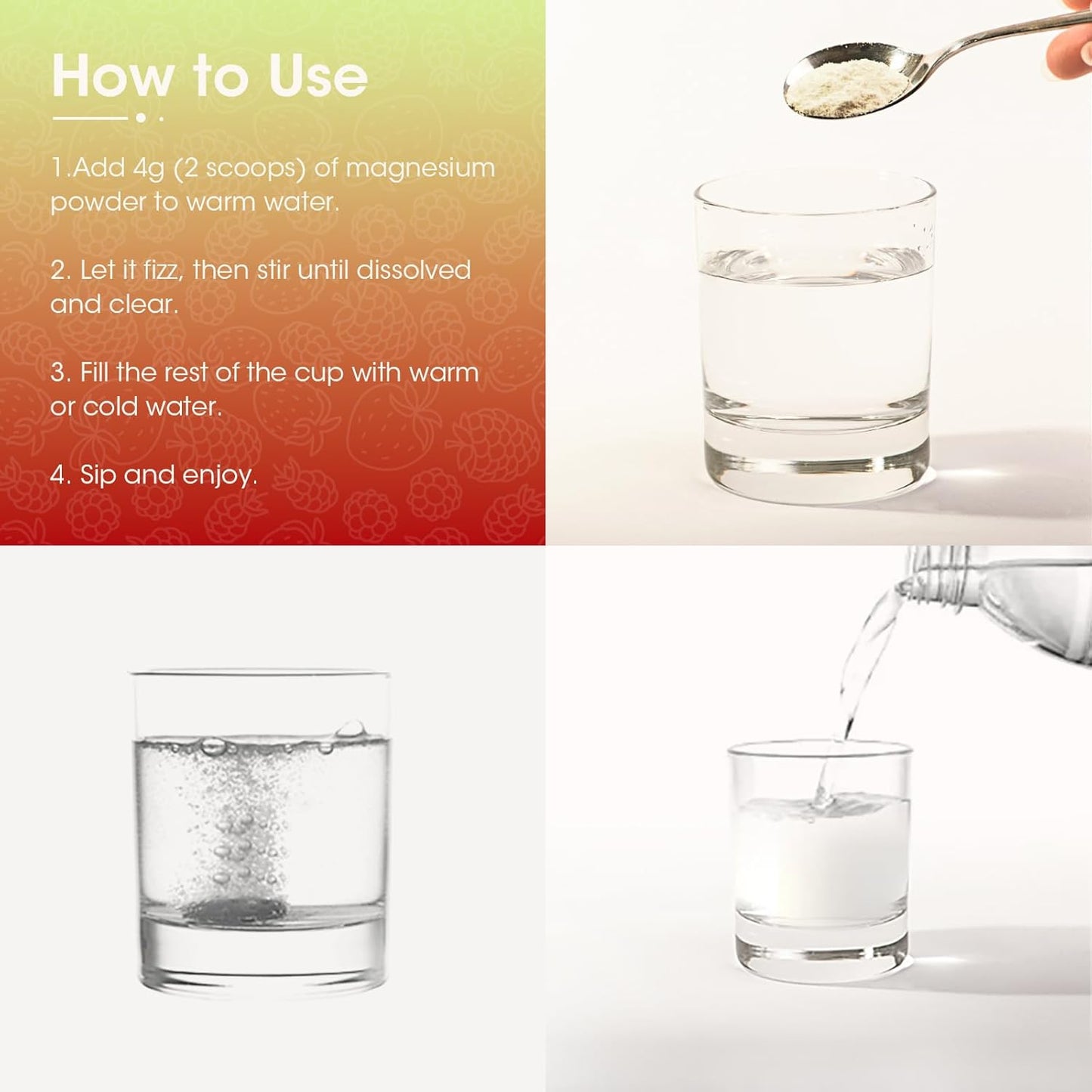 How to Use

1.Add 4g (2 scoops) of magnesium powder to warm water.

2. Let it fizz, then stir until dissolved and clear.

3. Fill the rest of the cup with warm or cold water.

4. Sip and enjoy.