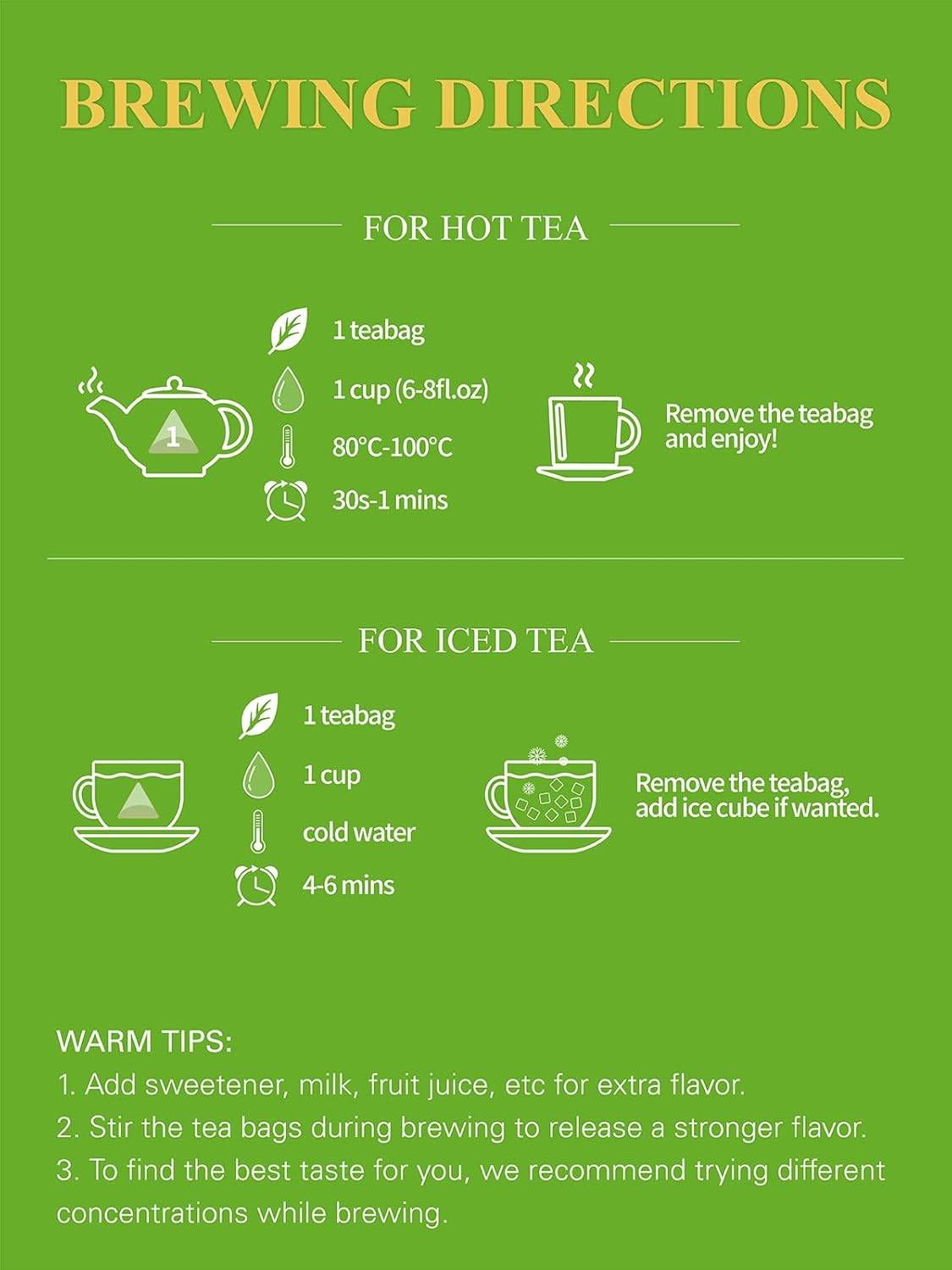 BREWING DIRECTIONS

FOR HOT TEA

1

1 teabag

1 cup (6-8fl.oz)

80°C-100°C

30s-1 mins

Remove the teabag and enjoy!

FOR ICED TEA

1 teabag

1 cup

cold water

4-6 mins

Remove the teabag, add ice cube if wanted.

WARM TIPS:
1. Add sweetener, milk, fruit juice, etc for extra flavor.
2. Stir the tea bags during brewing to release a stronger flavor.
3. To find the best taste for you, we recommend trying different concentrations while brewing.