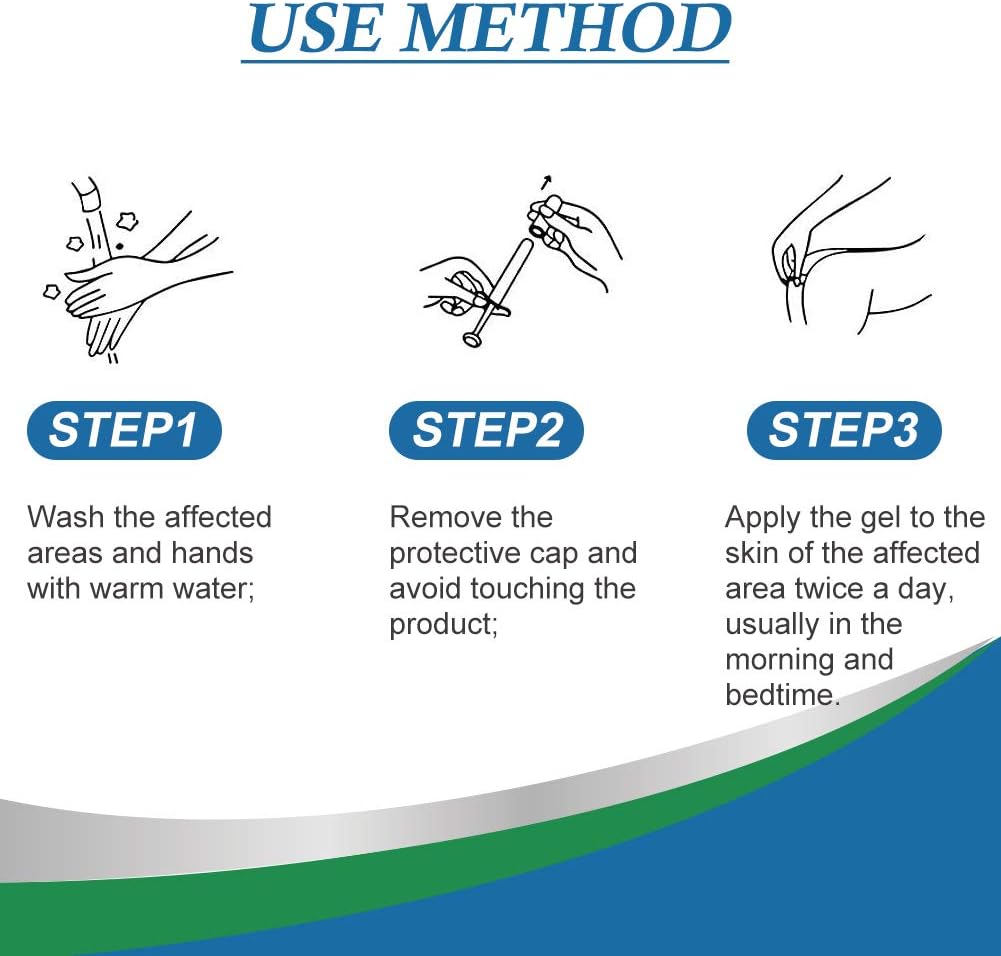 USE METHOD

STEP1

Wash the affected areas and hands with warm water;

STEP2

Remove the protective cap and avoid touching the product;

STEP3

Apply the gel to the skin of the affected area twice a day, usually in the morning and bedtime.