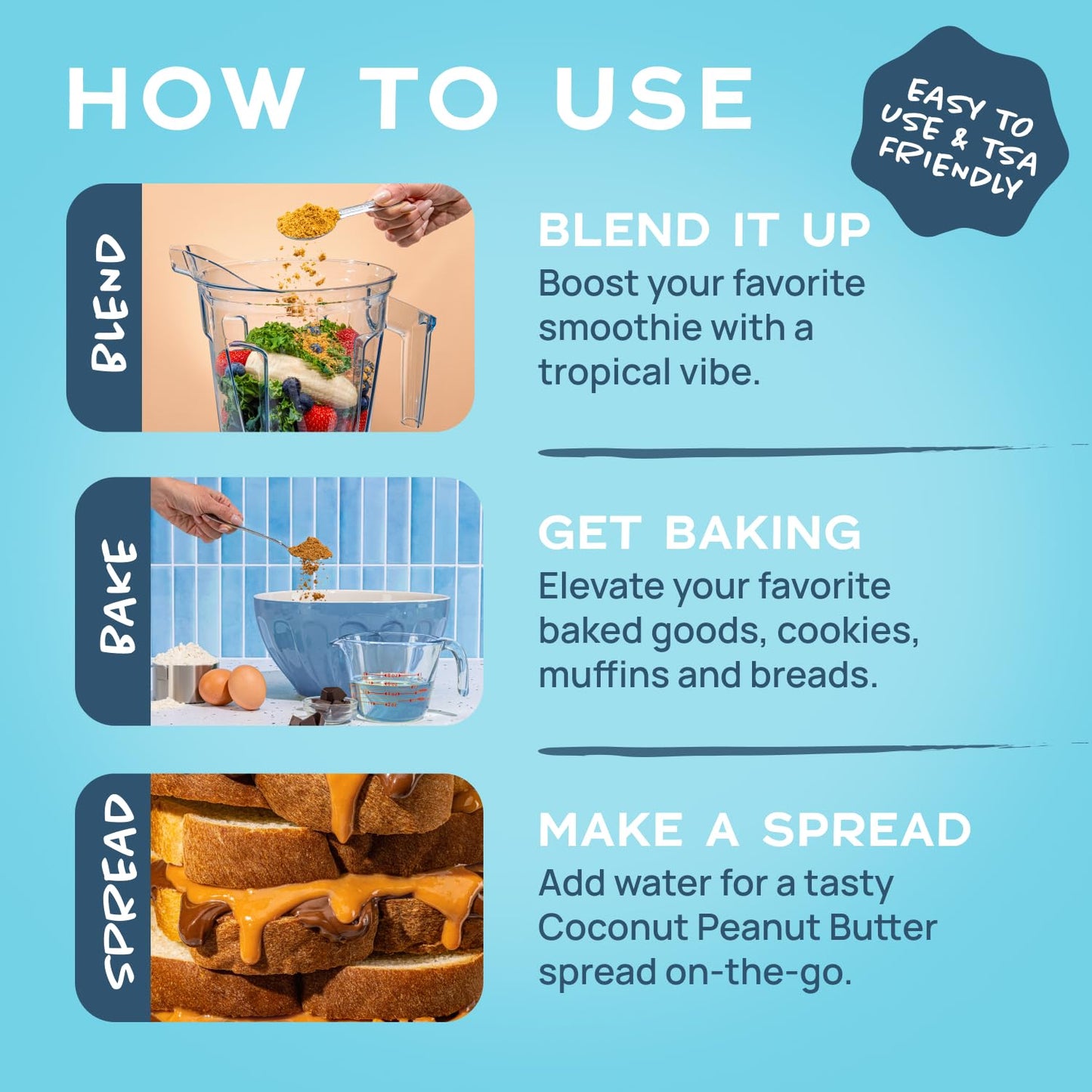 HOW TO USE

EASY TO USE & TSA FRIENDLY

BLEND

BLEND IT UP
Boost your favorite smoothie with a tropical vibe.

BAKE

GET BAKING
Elevate your favorite baked goods, cookies, muffins and breads.

SPREAD

MAKE A SPREAD
Add water for a tasty Coconut Peanut Butter spread on-the-go.