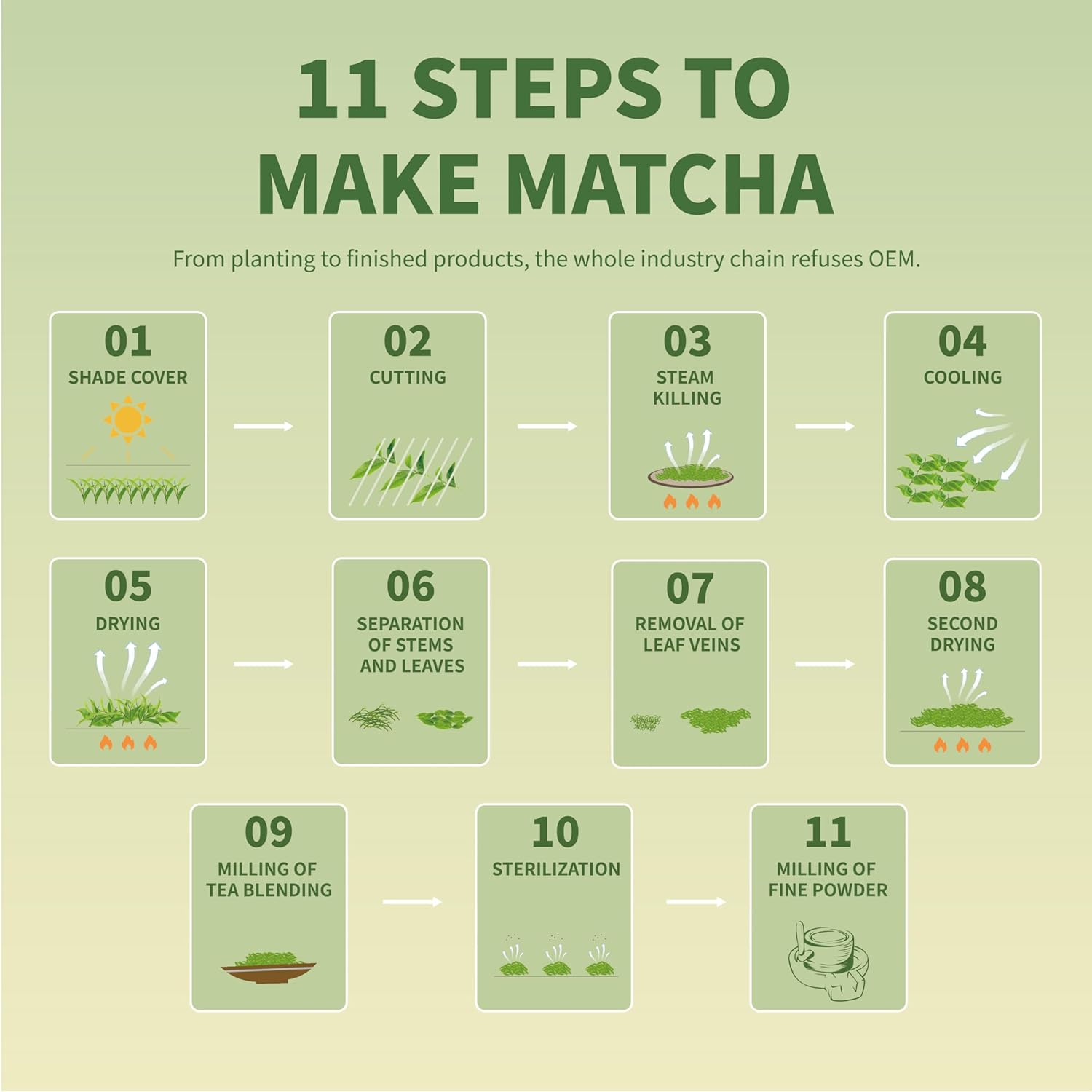 11 STEPS TO MAKE MATCHA

From planting to finished products, the whole industry chain refuses OEM.

01
SHADE COVER

02
CUTTING

03
STEAM KILLING

04
COOLING

05
DRYING

06
SEPARATION OF STEMS AND LEAVES

07
REMOVAL OF LEAF VEINS

08
SECOND DRYING

09
MILLING OF TEA BLENDING

10
STERILIZATION

11
MILLING OF FINE POWDER