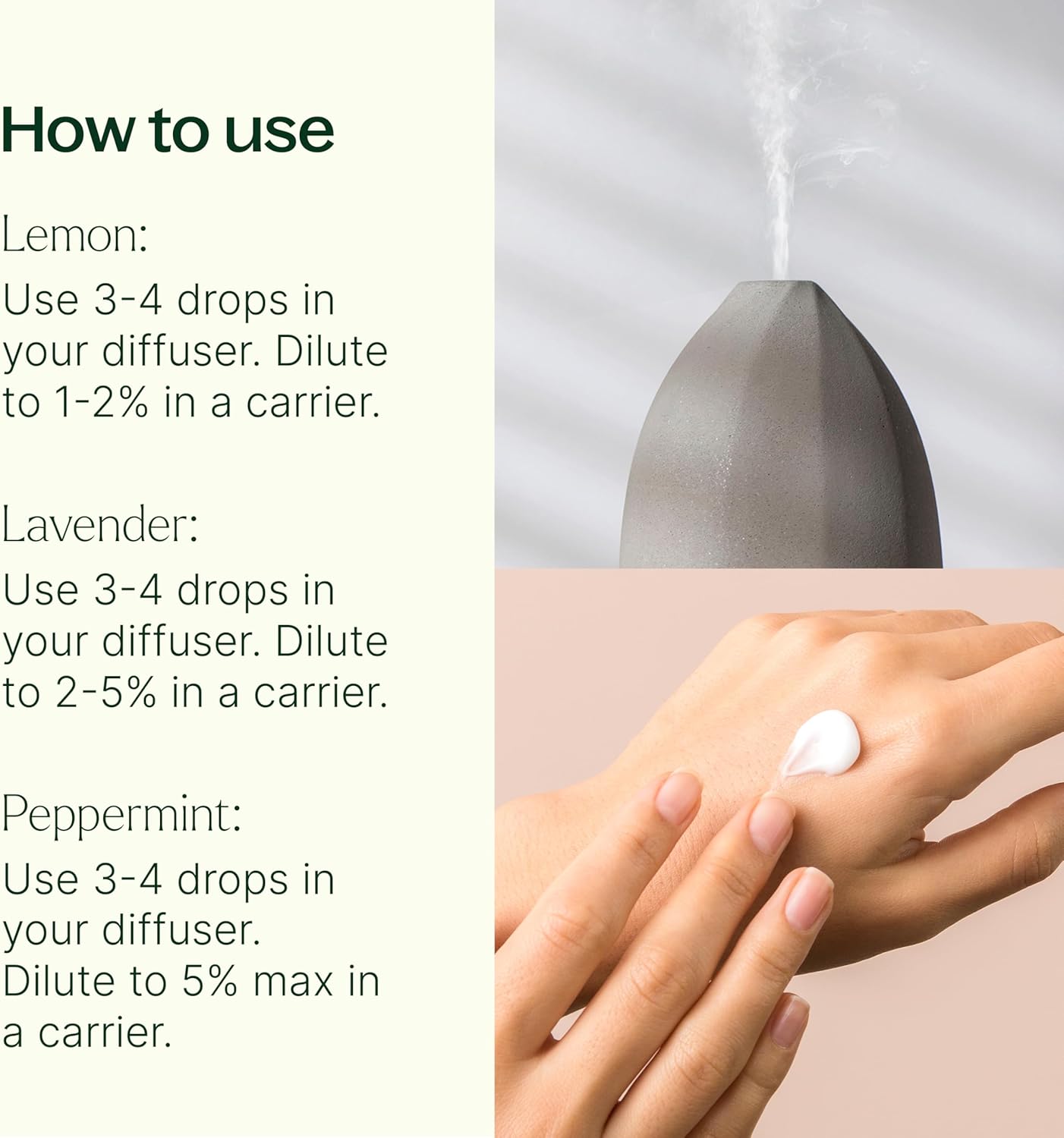 How to use

Lemon:
Use 3-4 drops in your diffuser. Dilute to 1-2% in a carrier.

Lavender:
Use 3-4 drops in your diffuser. Dilute to 2-5% in a carrier.

Peppermint:
Use 3-4 drops in your diffuser. Dilute to 5% max in a carrier.