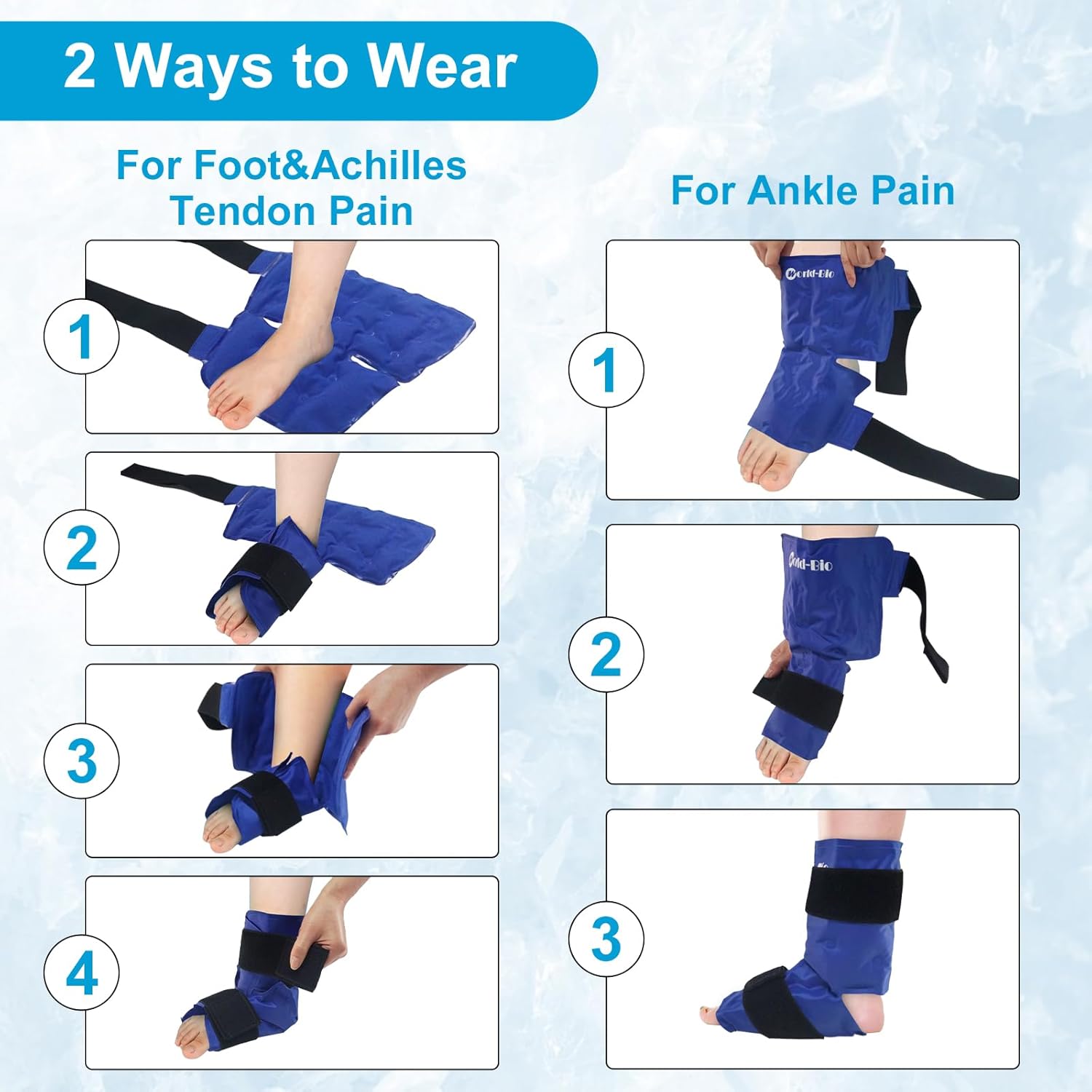 2 Ways to Wear

For Foot&Achilles Tendon Pain

1

2

3

4

For Ankle Pain

1

World-Bio

2

World-Bio

3