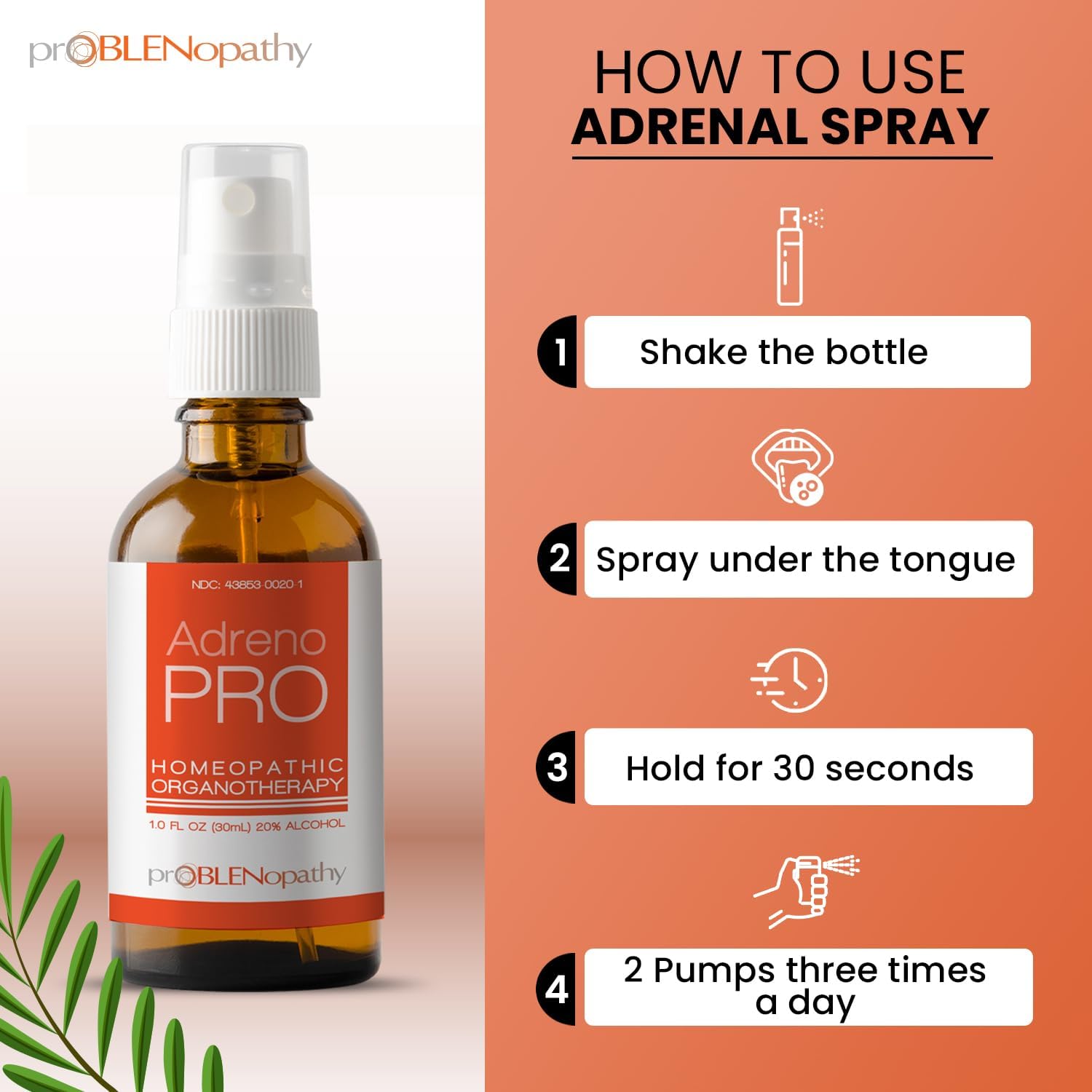 prOBLENopathy

NDC: 43853-0020-1

Adreno PRO

HOMEOPATHIC ORGANOTHERAPY

1.0 FL OZ (30mL) 20% ALCOHOL

prOBLENopathy

HOW TO USE
ADRENAL SPRAY

1 Shake the bottle

2 Spray under the tongue

3 Hold for 30 seconds

4 2 Pumps three times a day