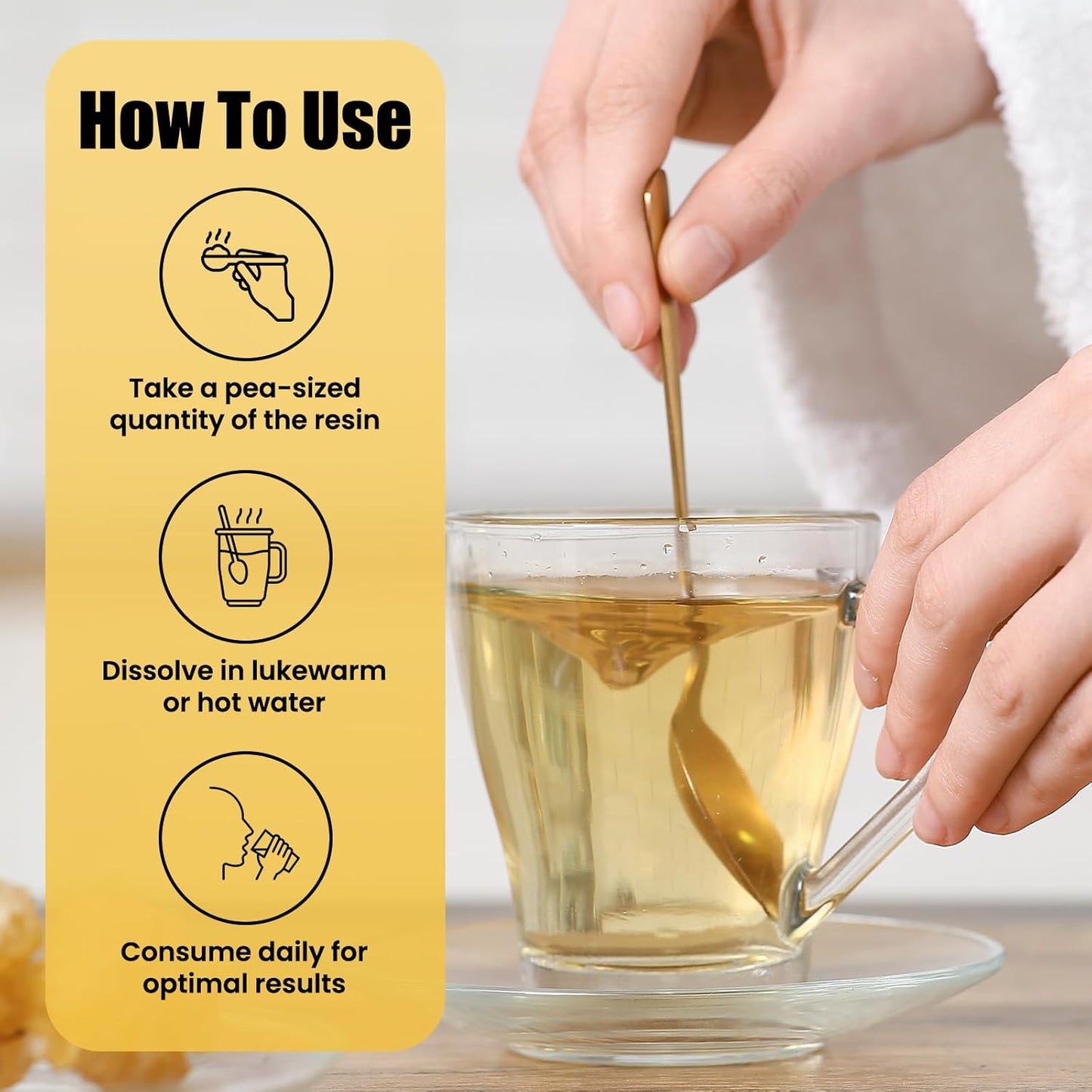 How To Use

Take a pea-sized quantity of the resin

Dissolve in lukewarm or hot water

Consume daily for optimal results