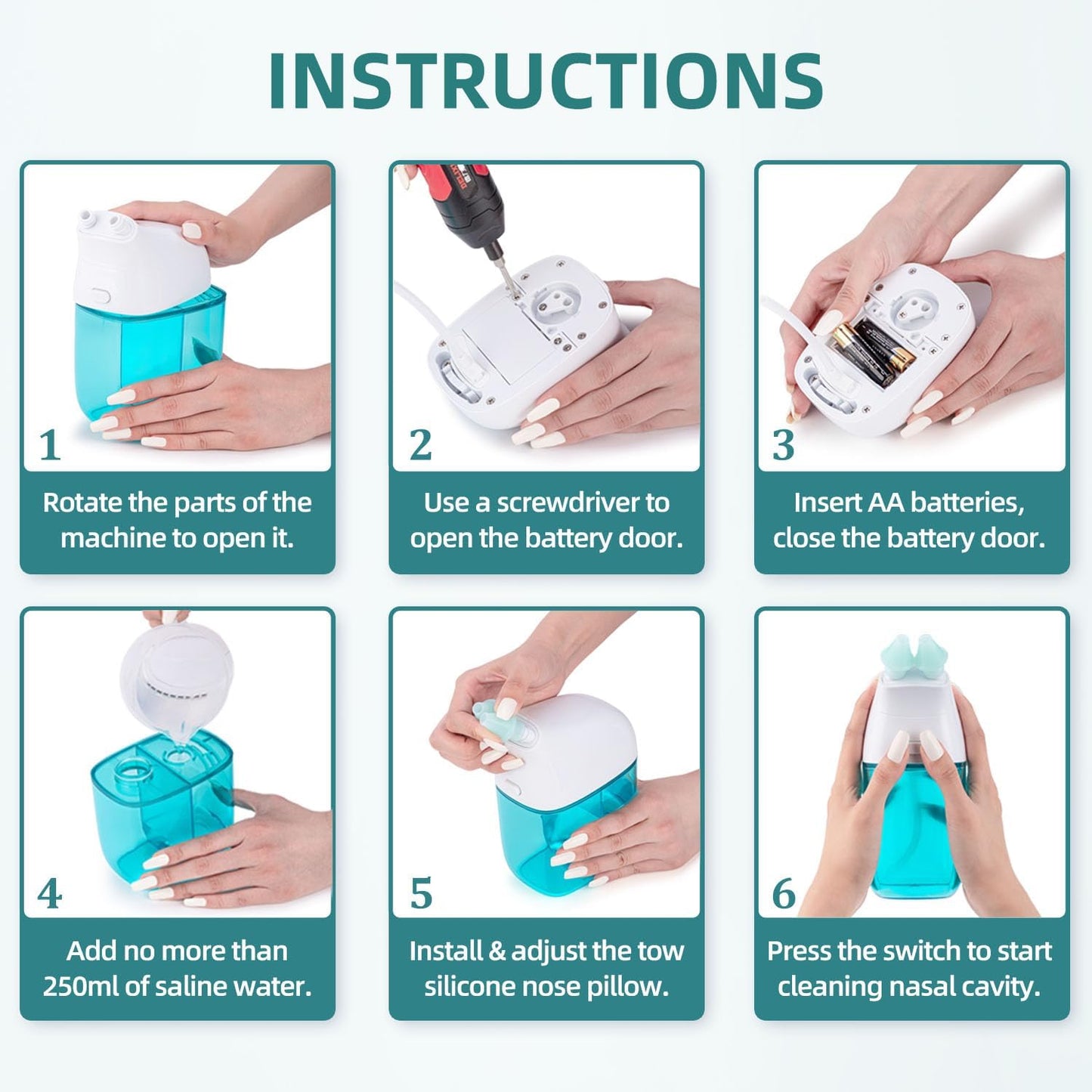 INSTRUCTIONS

1
Rotate the parts of the machine to open it.

2
Use a screwdriver to open the battery door.

3
Insert AA batteries, close the battery door.

4
Add no more than 250ml of saline water.

5
Install & adjust the tow silicone nose pillow.

6
Press the switch to start cleaning nasal cavity.