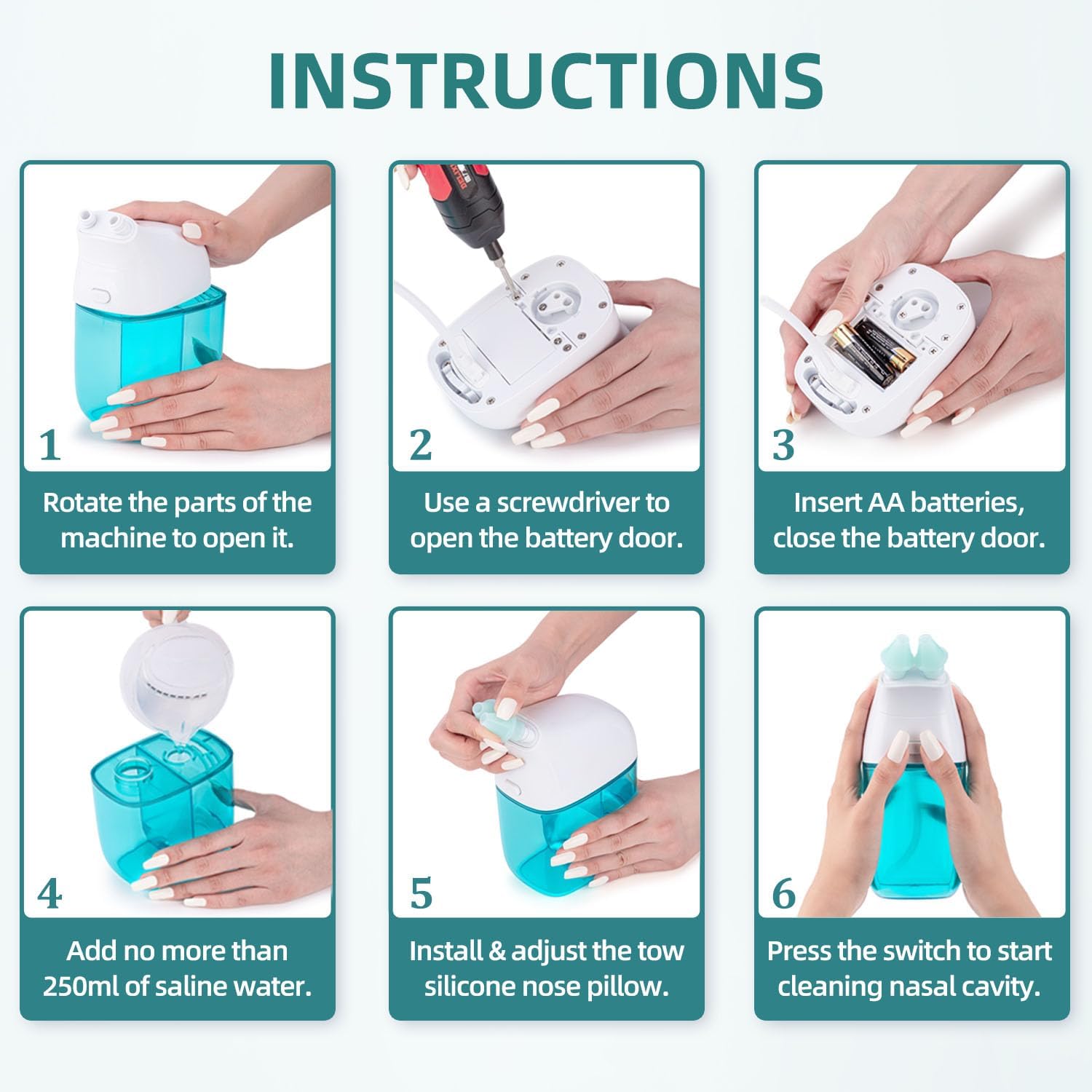 INSTRUCTIONS

1
Rotate the parts of the machine to open it.

2
Use a screwdriver to open the battery door.

3
Insert AA batteries, close the battery door.

4
Add no more than 250ml of saline water.

5
Install & adjust the tow silicone nose pillow.

6
Press the switch to start cleaning nasal cavity.