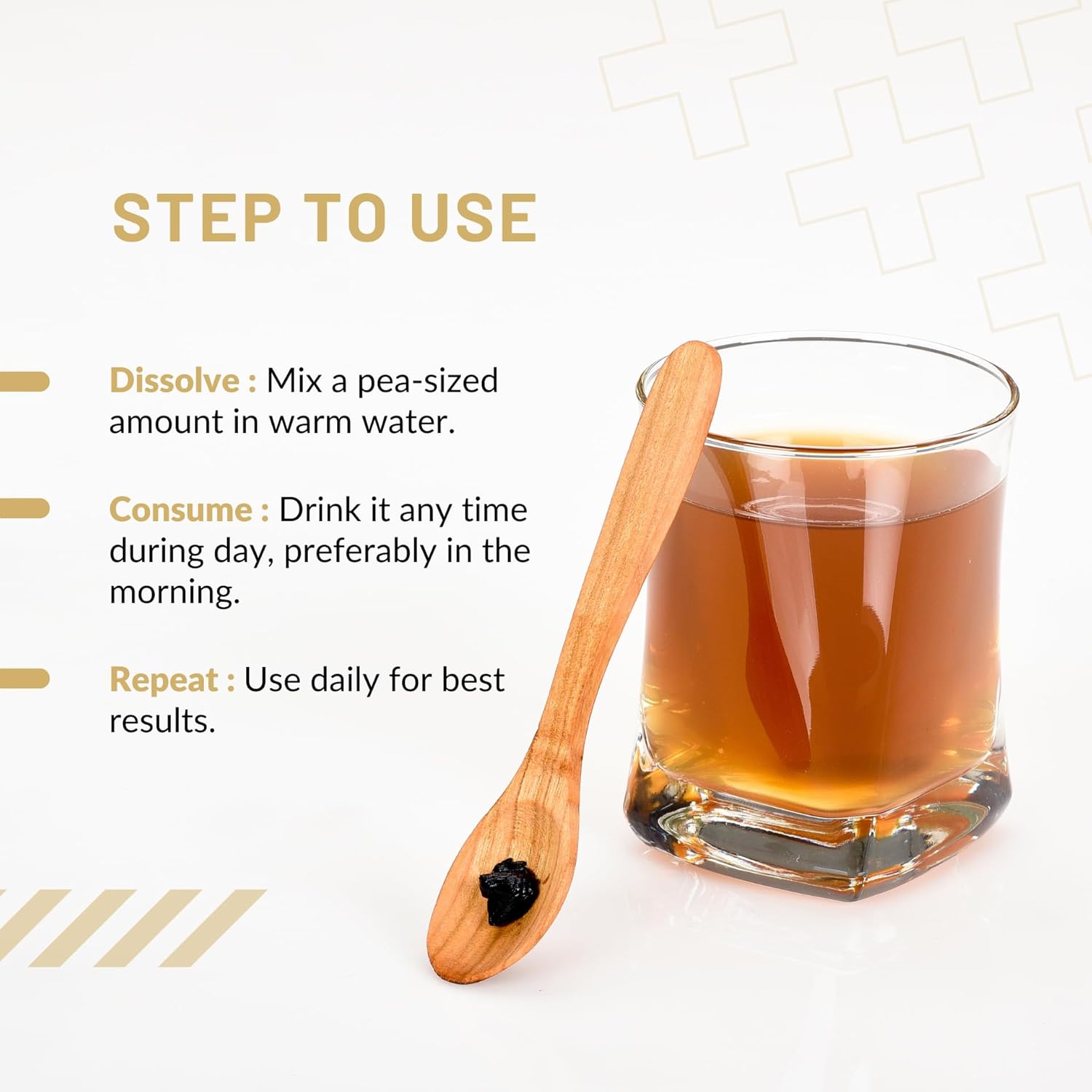 STEP TO USE

Dissolve : Mix a pea-sized amount in warm water.

Consume : Drink it any time during day, preferably in the morning.

Repeat : Use daily for best results.