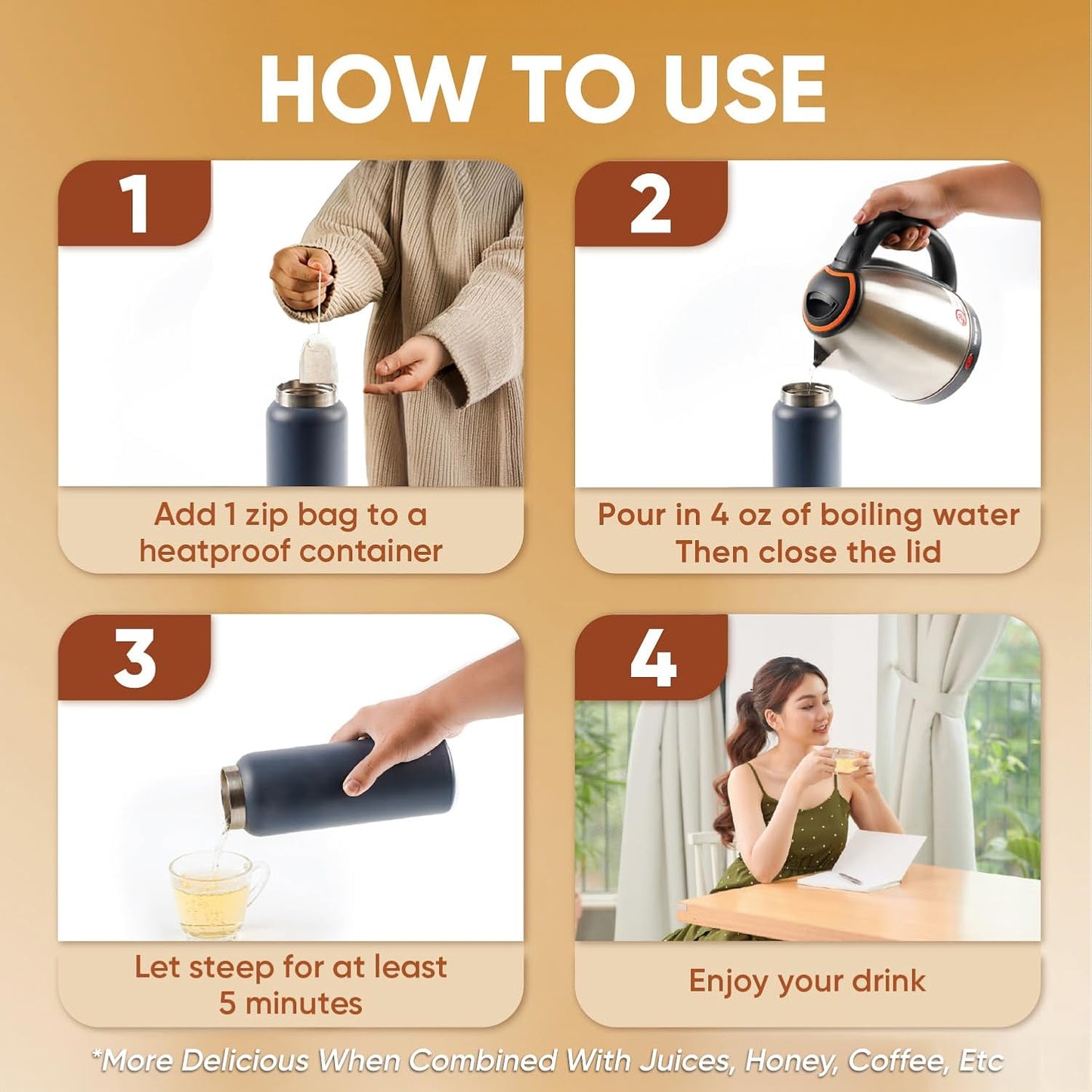 HOW TO USE

1

Add 1 zip bag to a heatproof container

2

Pour in 4 oz of boiling water Then close the lid

3

Let steep for at least 5 minutes

4

Enjoy your drink

*More Delicious When Combined With Juices, Honey, Coffee, Etc