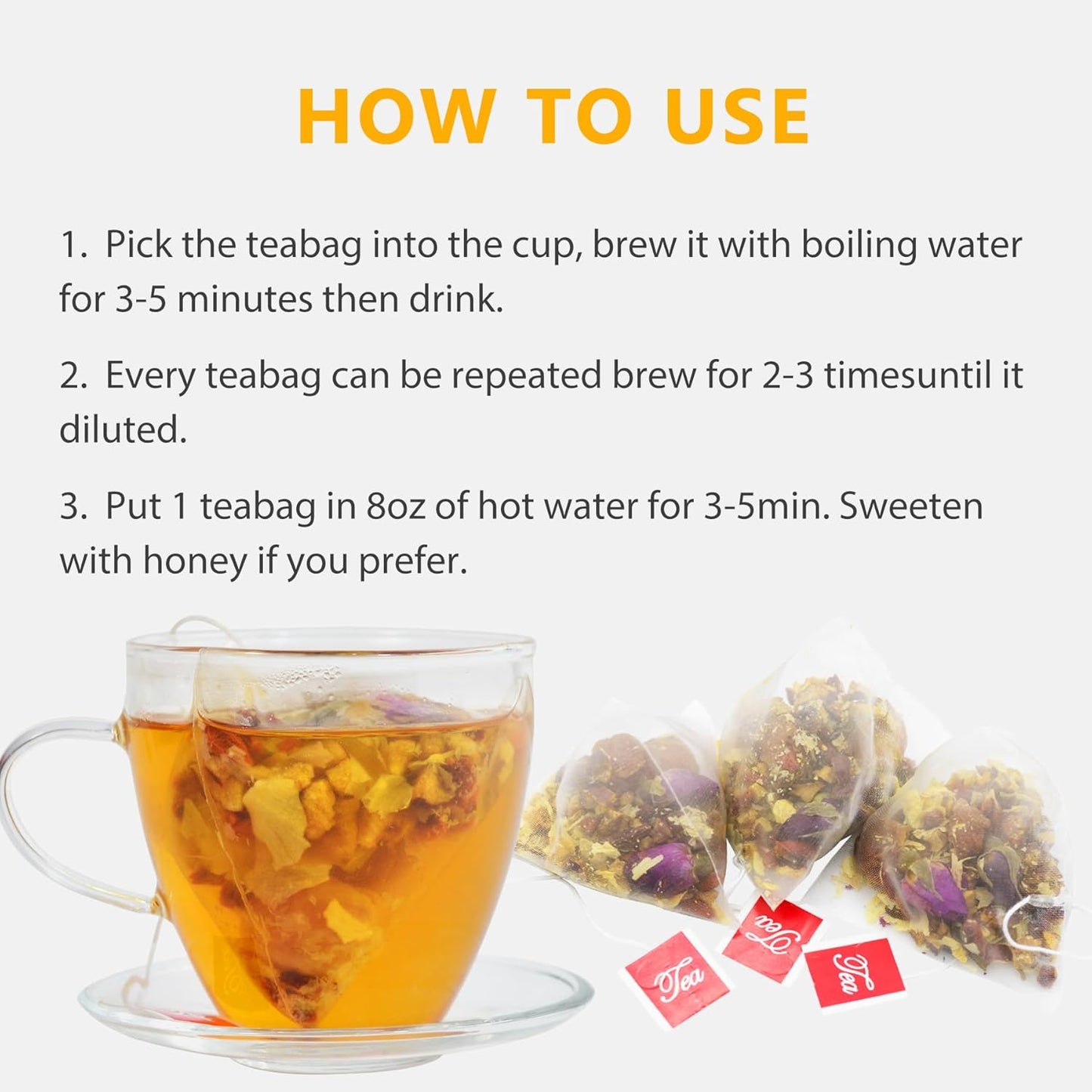 HOW TO USE

1. Pick the teabag into the cup, brew it with boiling water for 3-5 minutes then drink.

2. Every teabag can be repeated brew for 2-3 timesuntil it diluted.

3. Put 1 teabag in 8oz of hot water for 3-5min. Sweeten with honey if you prefer.

Tea

Tea

Tea