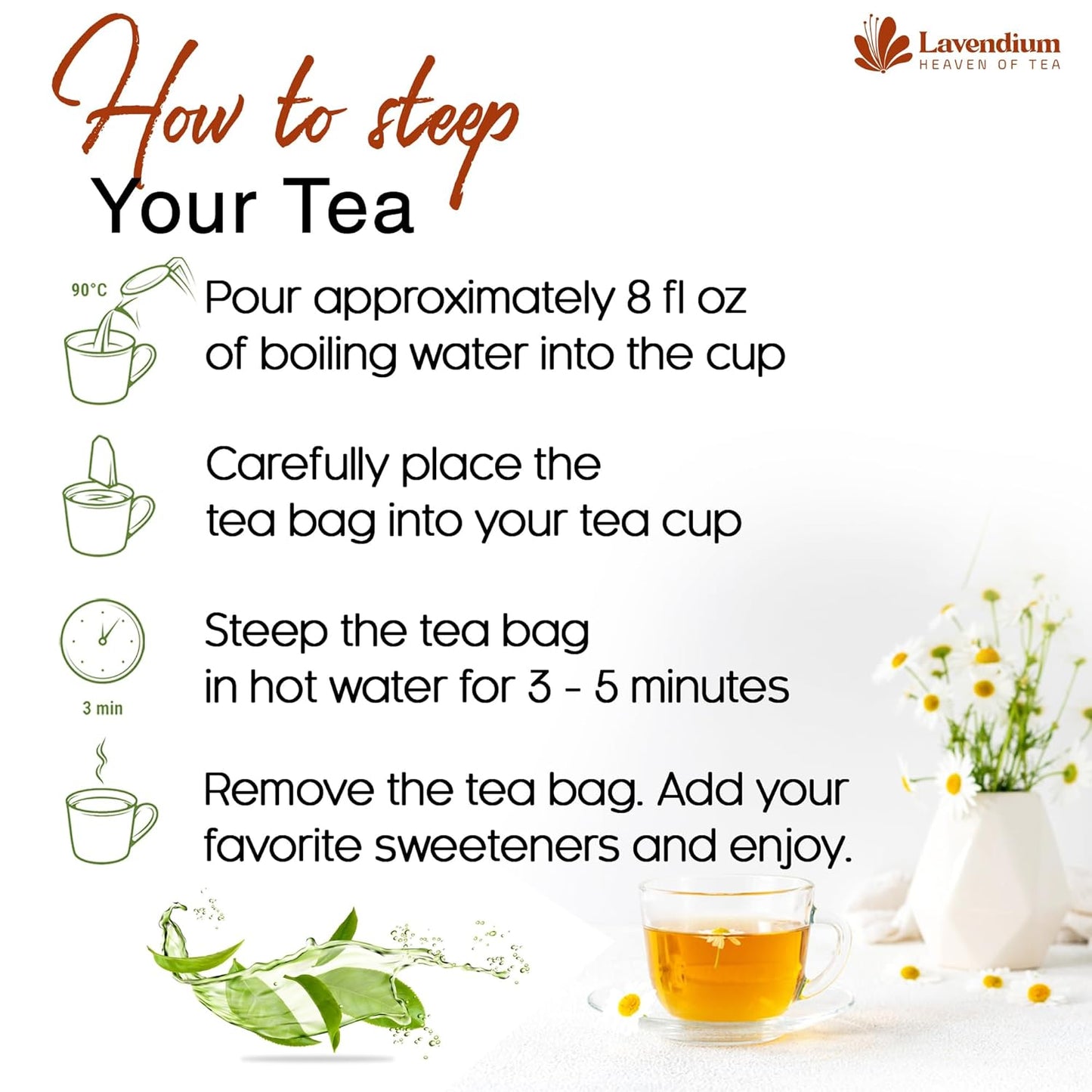 Lavendium
HEAVEN OF TEA

How to steep
Your Tea

90°C
Pour approximately 8 fl oz of boiling water into the cup

Carefully place the tea bag into your tea cup

3 min
Steep the tea bag in hot water for 3 - 5 minutes

Remove the tea bag. Add your favorite sweeteners and enjoy.