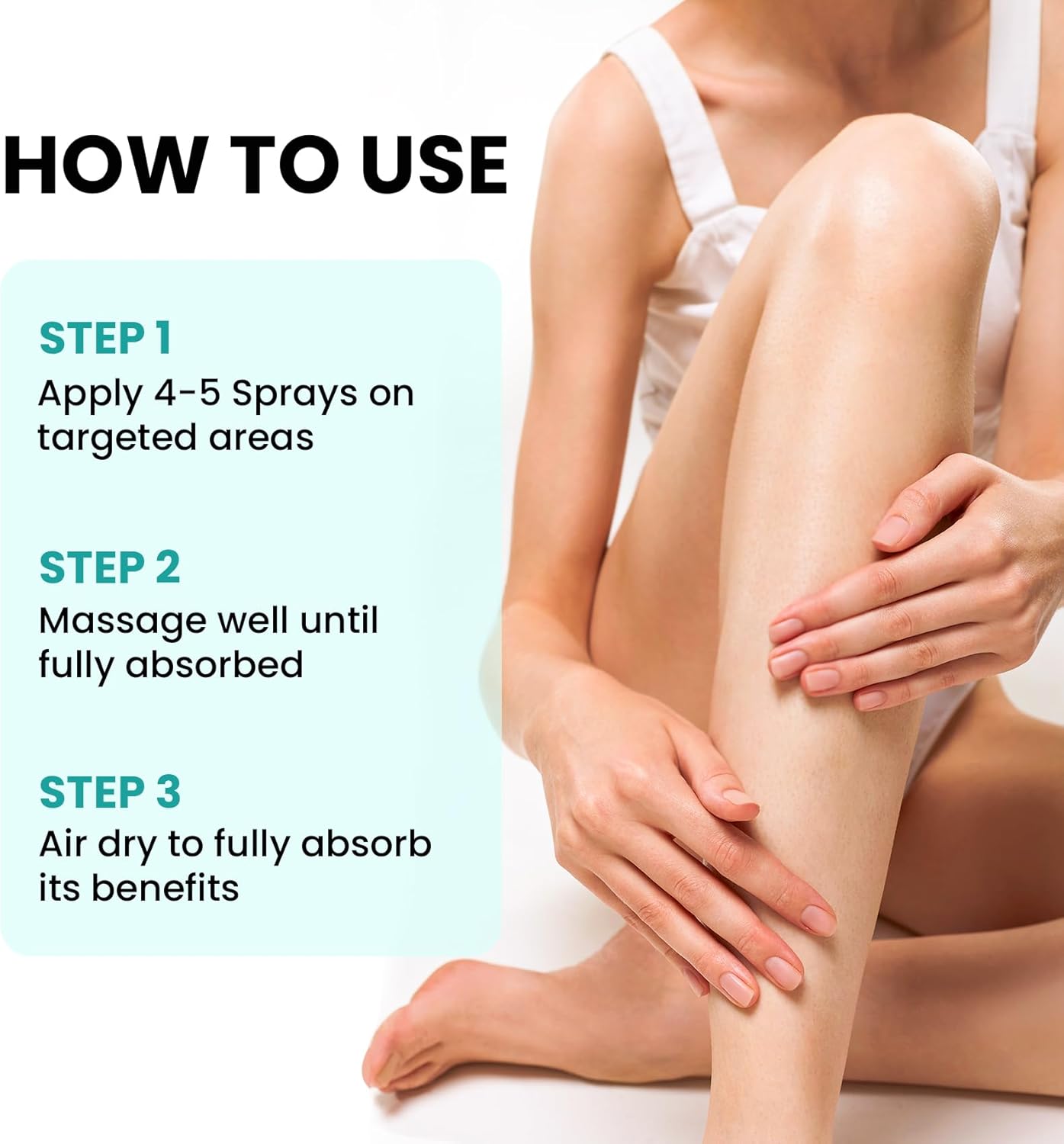 HOW TO USE

STEP 1
Apply 4-5 Sprays on targeted areas

STEP 2
Massage well until fully absorbed

STEP 3
Air dry to fully absorb its benefits