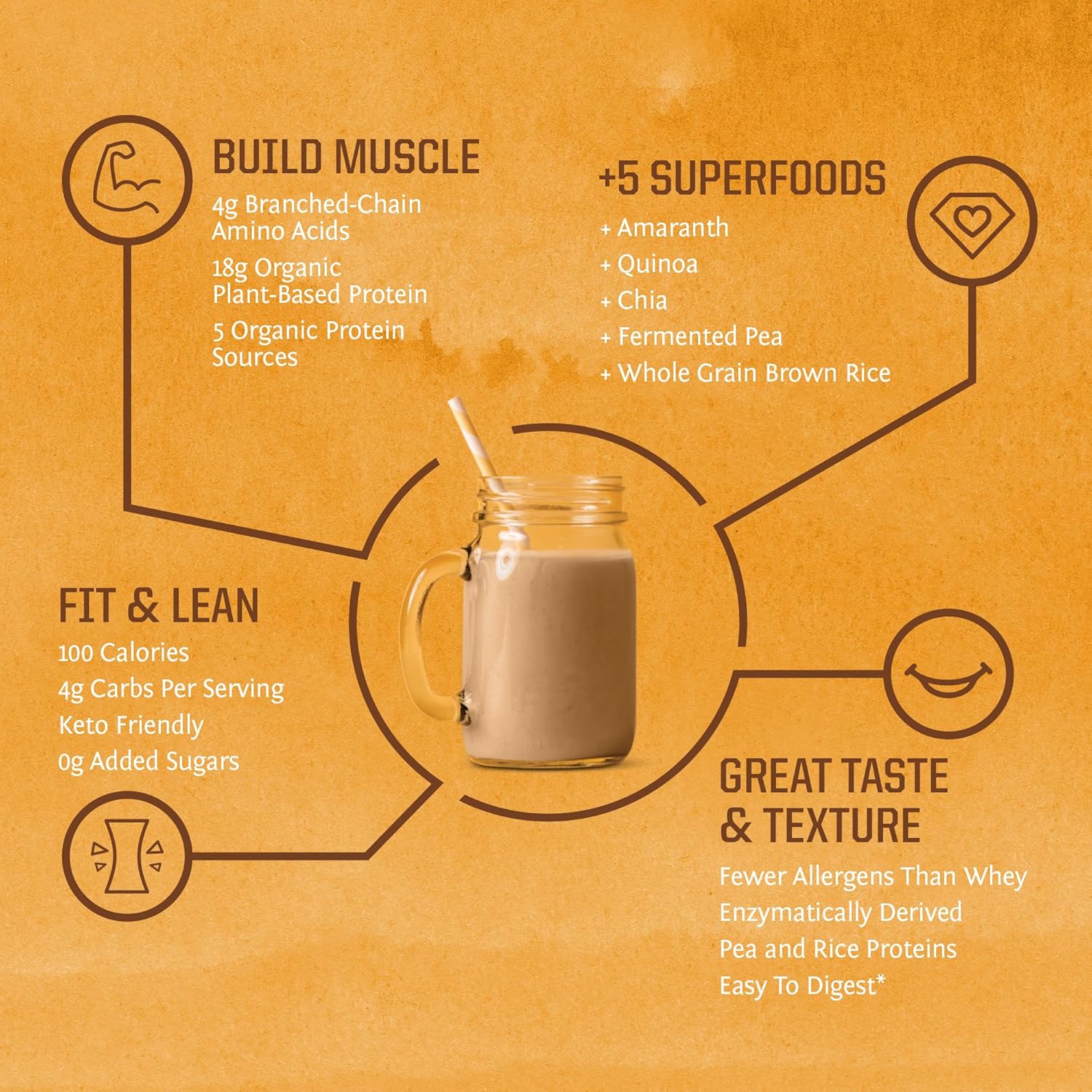 BUILD MUSCLE

4g Branched-Chain Amino Acids

18g Organic Plant-Based Protein

5 Organic Protein Sources

+5 SUPERFOODS

+ Amaranth

+ Quinoa

+ Chia

+ Fermented Pea

+ Whole Grain Brown Rice

FIT & LEAN

100 Calories

4g Carbs Per Serving

Keto Friendly

0g Added Sugars

GREAT TASTE & TEXTURE

Fewer Allergens Than Whey

Enzymatically Derived

Pea and Rice Proteins

Easy To Digest*