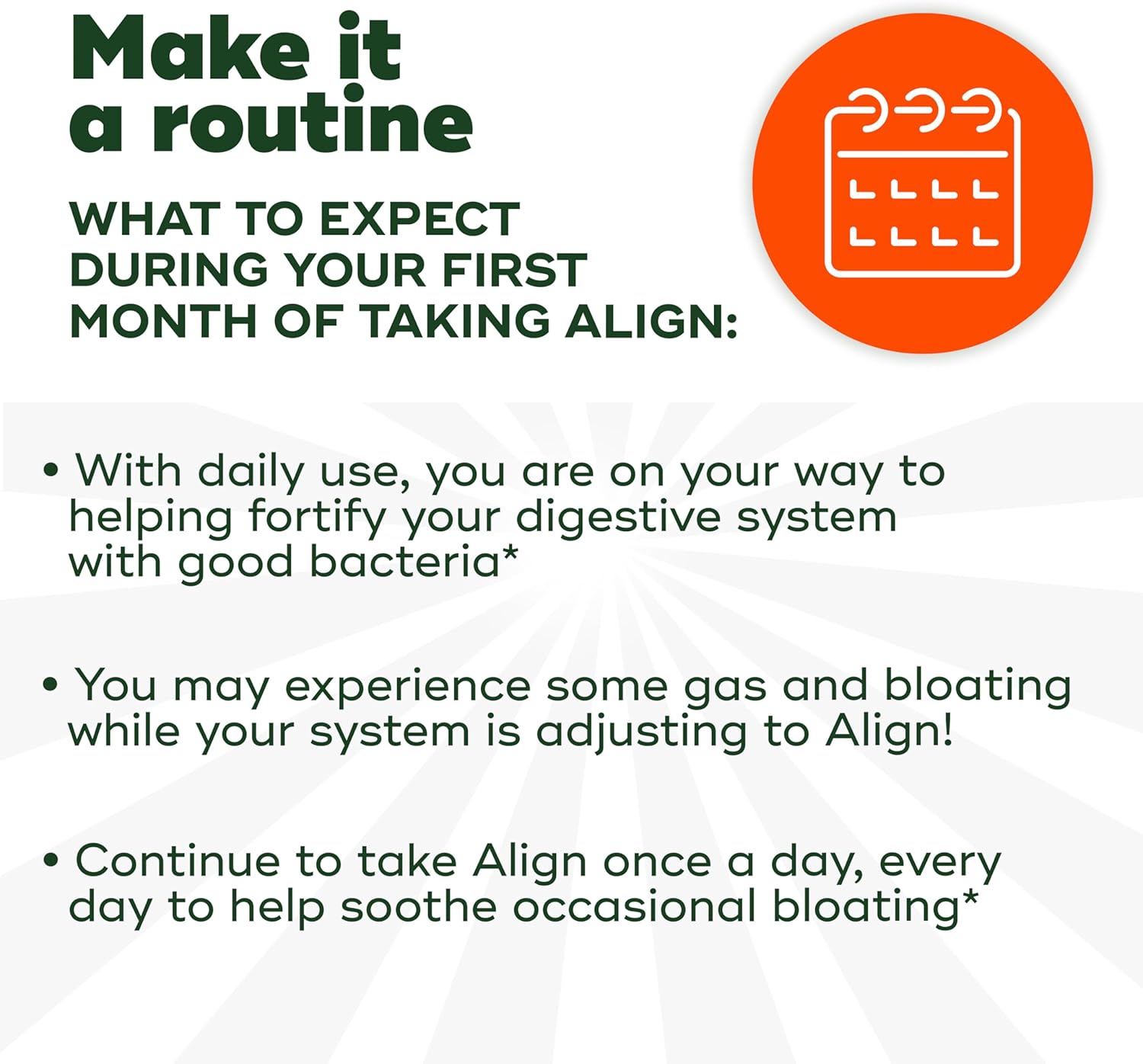 Make it a routine

WHAT TO EXPECT DURING YOUR FIRST MONTH OF TAKING ALIGN:

• With daily use, you are on your way to helping fortify your digestive system with good bacteria*

• You may experience some gas and bloating while your system is adjusting to Align!

• Continue to take Align once a day, every day to help soothe occasional bloating*