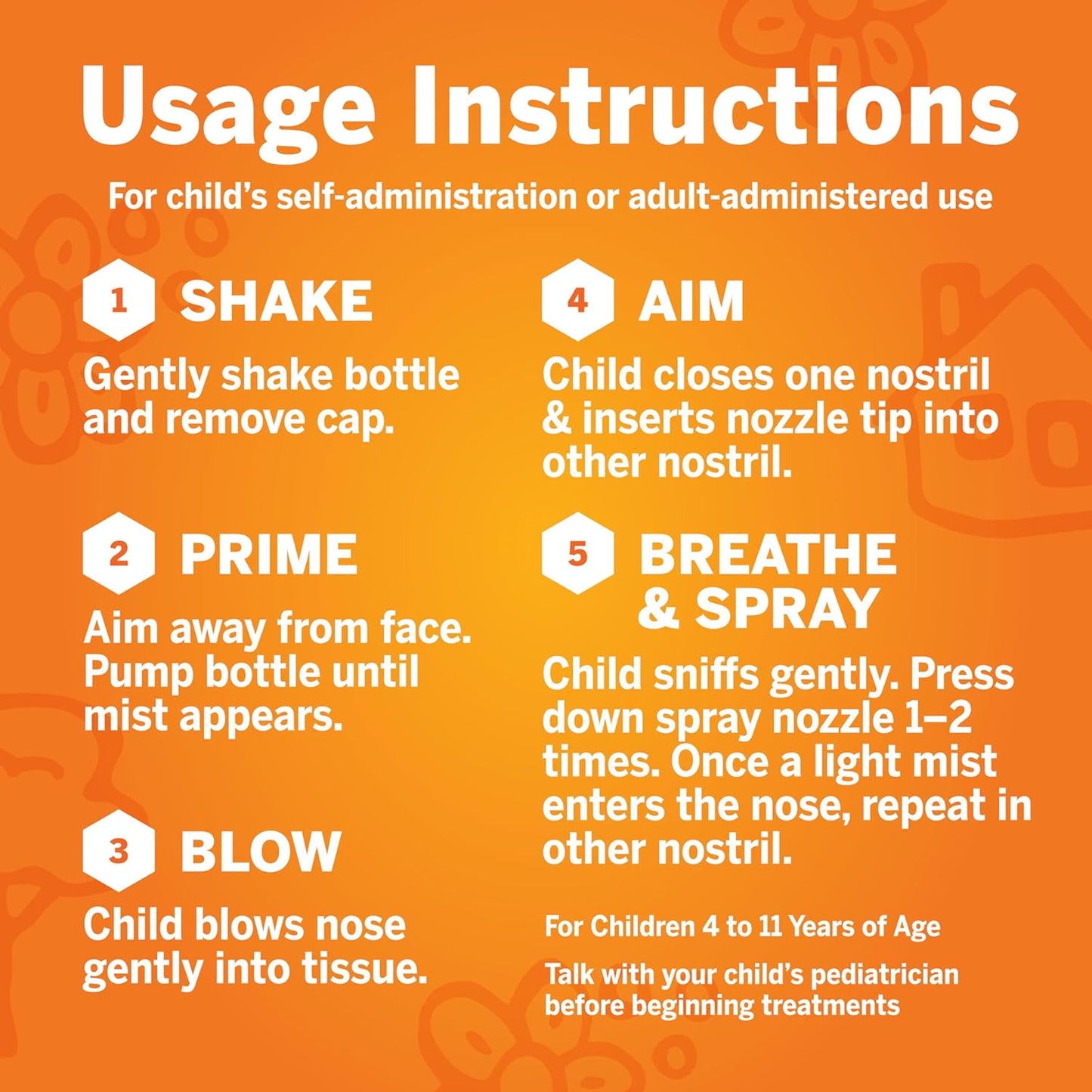 Usage Instructions

For child's self-administration or adult-administered use

1 SHAKE

Gently shake bottle and remove cap.

2 PRIME

Aim away from face. Pump bottle until mist appears.

3 BLOW

Child blows nose gently into tissue.

4 AIM

Child closes one nostril & inserts nozzle tip into other nostril.

5 BREATHE & SPRAY

Child sniffs gently. Press down spray nozzle 1–2 times. Once a light mist enters the nose, repeat in other nostril.

For Children 4 to 11 Years of Age

Talk with your child's pediatrician before beginning treatments