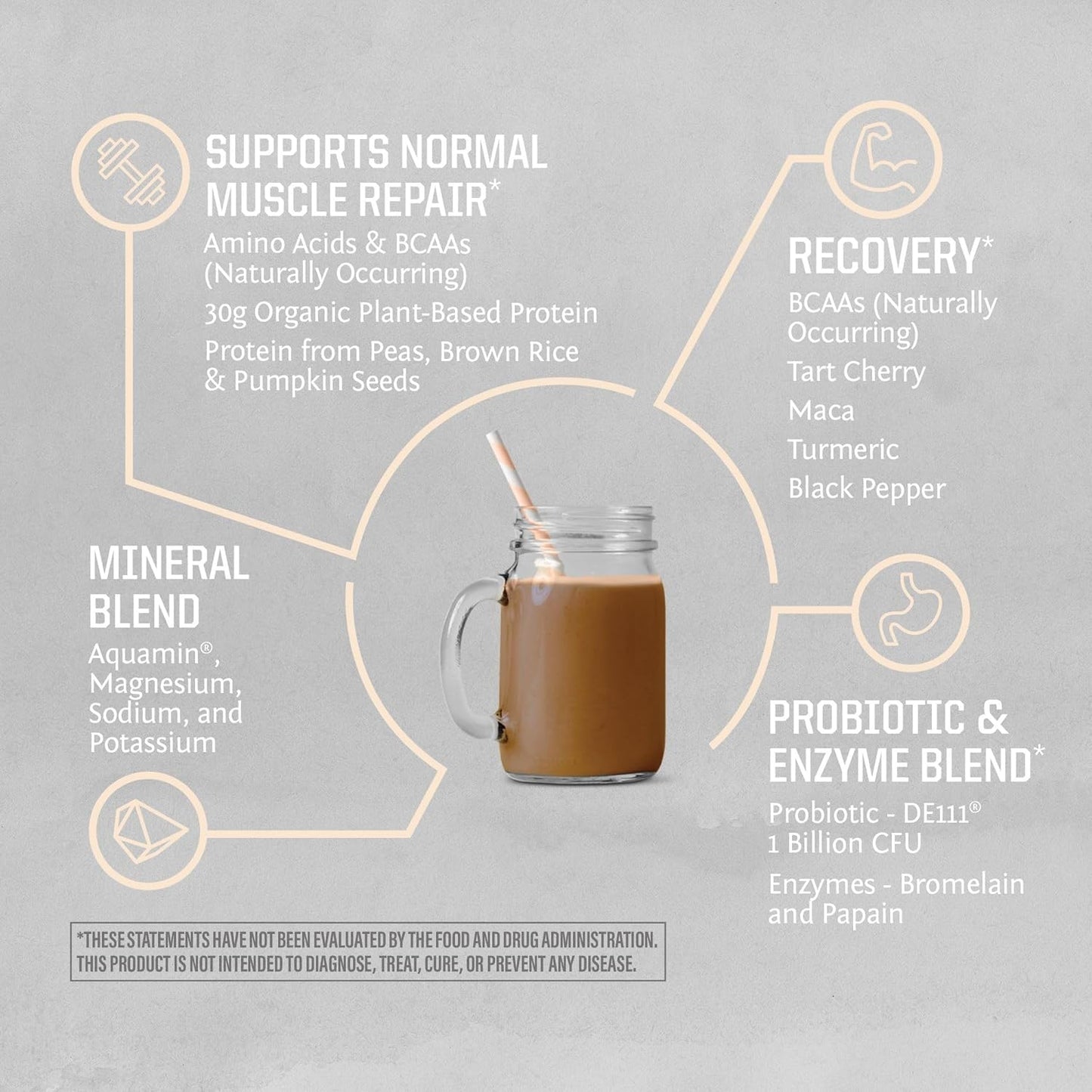 SUPPORTS NORMAL MUSCLE REPAIR*
Amino Acids & BCAAs (Naturally Occurring)
30g Organic Plant-Based Protein
Protein from Peas, Brown Rice & Pumpkin Seeds

RECOVERY*
BCAAs (Naturally Occurring)
Tart Cherry
Maca
Turmeric
Black Pepper

MINERAL BLEND
Aquamin®, Magnesium, Sodium, and Potassium

PROBIOTIC & ENZYME BLEND*
Probiotic - DE111® 1 Billion CFU
Enzymes - Bromelain and Papain

*THESE STATEMENTS HAVE NOT BEEN EVALUATED BY THE FOOD AND DRUG ADMINISTRATION. THIS PRODUCT IS NOT INTENDED TO DIAGNOSE, TREAT, CURE, OR PREVENT ANY DISEASE.