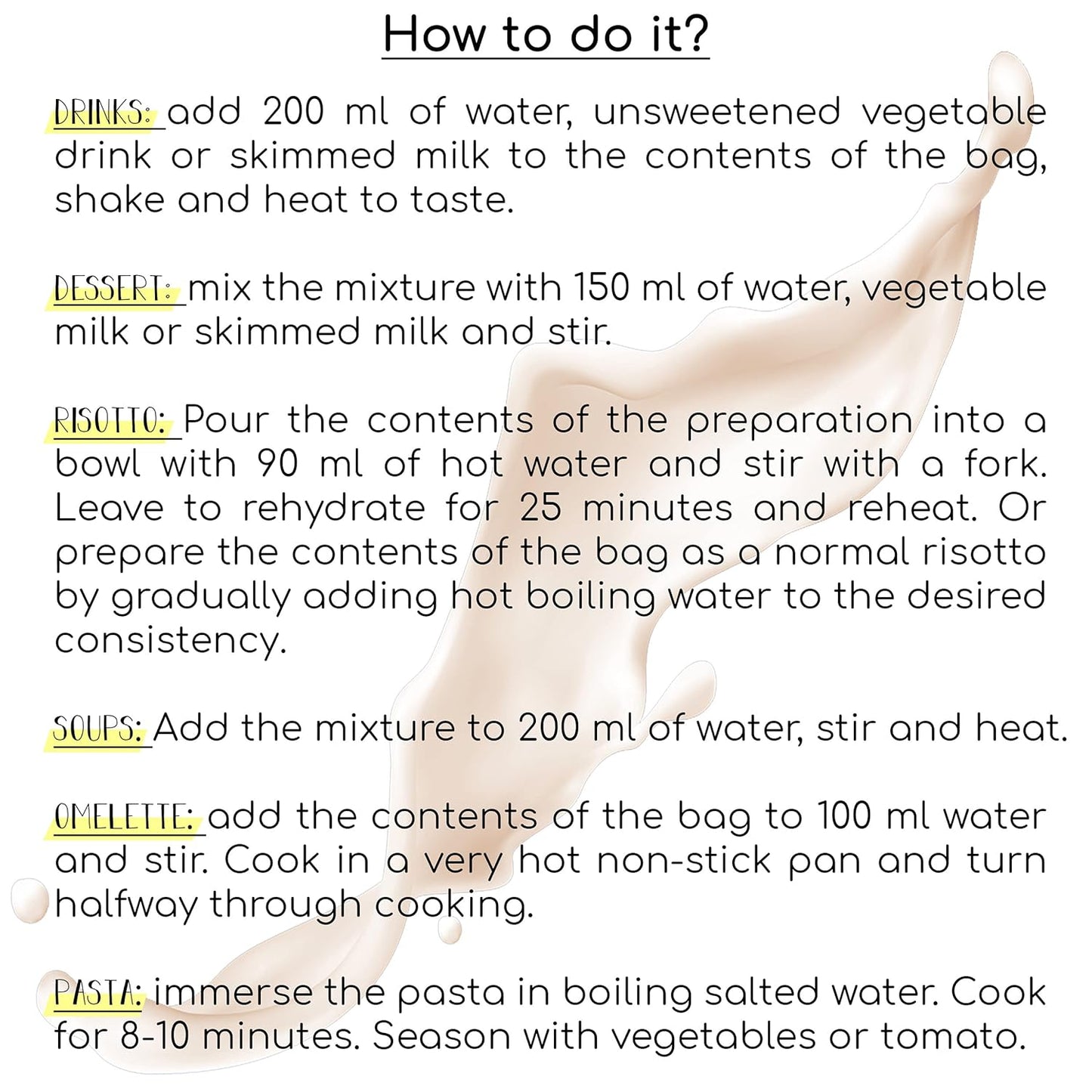 How to do it?

DRINKS: add 200 ml of water, unsweetened vegetable drink or skimmed milk to the contents of the bag, shake and heat to taste.

DESSERT: mix the mixture with 150 ml of water, vegetable milk or skimmed milk and stir.

RISOTTO: Pour the contents of the preparation into a bowl with 90 ml of hot water and stir with a fork. Leave to rehydrate for 25 minutes and reheat. Or prepare the contents of the bag as a normal risotto by gradually adding hot boiling water to the desired consistency.

SOUPS: Add the mixture to 200 ml of water, stir and heat.

OMELETTE: add the contents of the bag to 100 ml water and stir. Cook in a very hot non-stick pan and turn halfway through cooking.

PASTA: immerse the pasta in boiling salted water. Cook for 8-10 minutes. Season with vegetables or tomato.